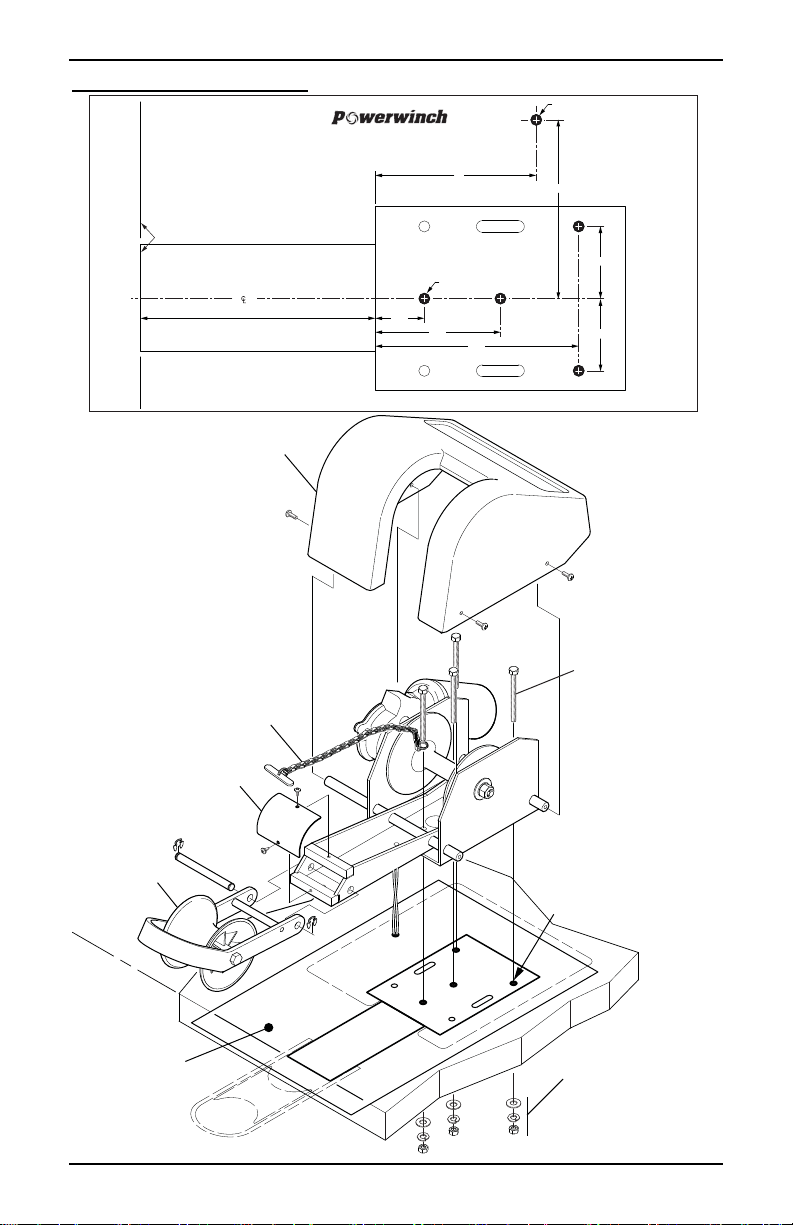 Powerwinch