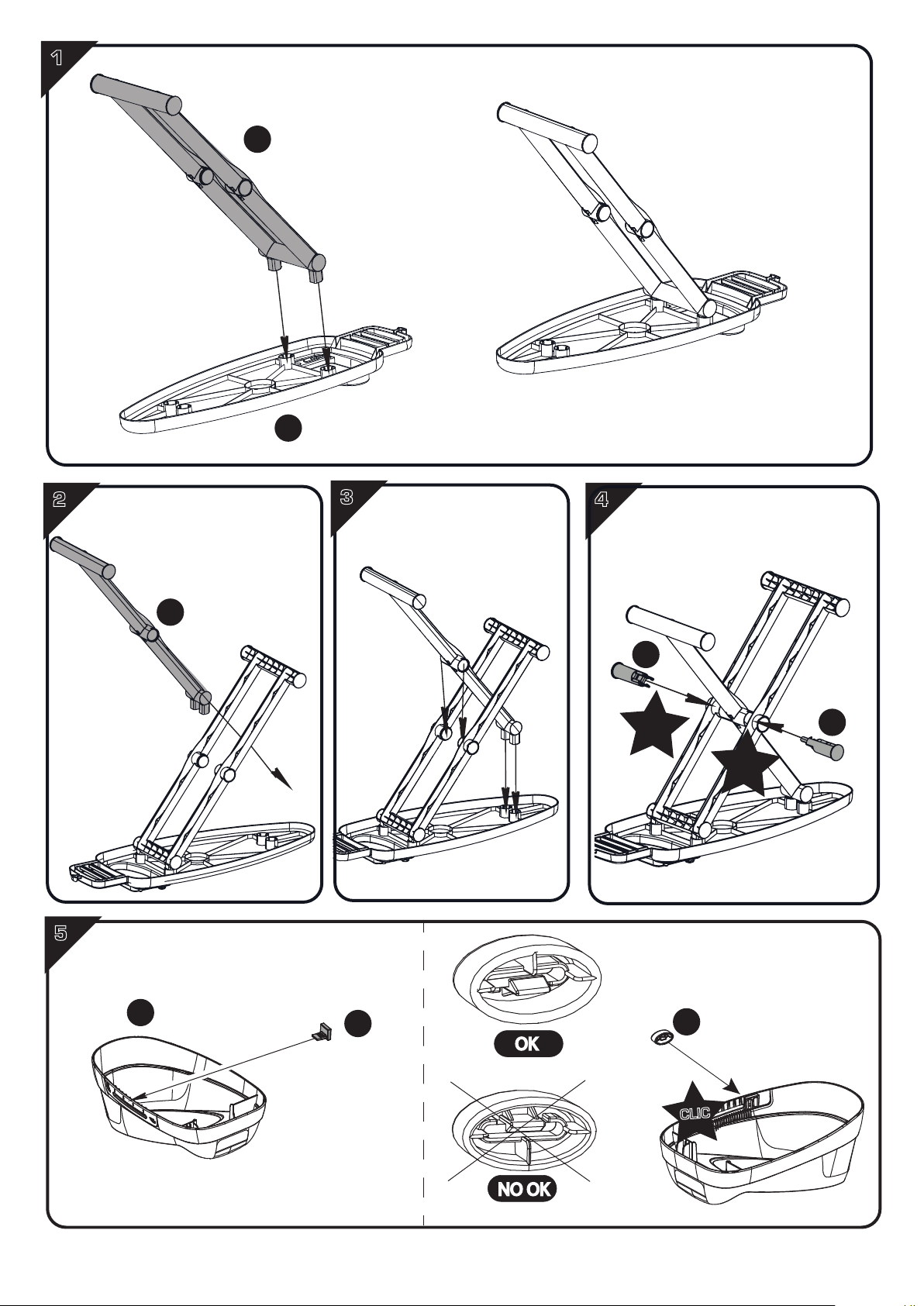 1

2

3

4

5

OK

NO OK

CLIC