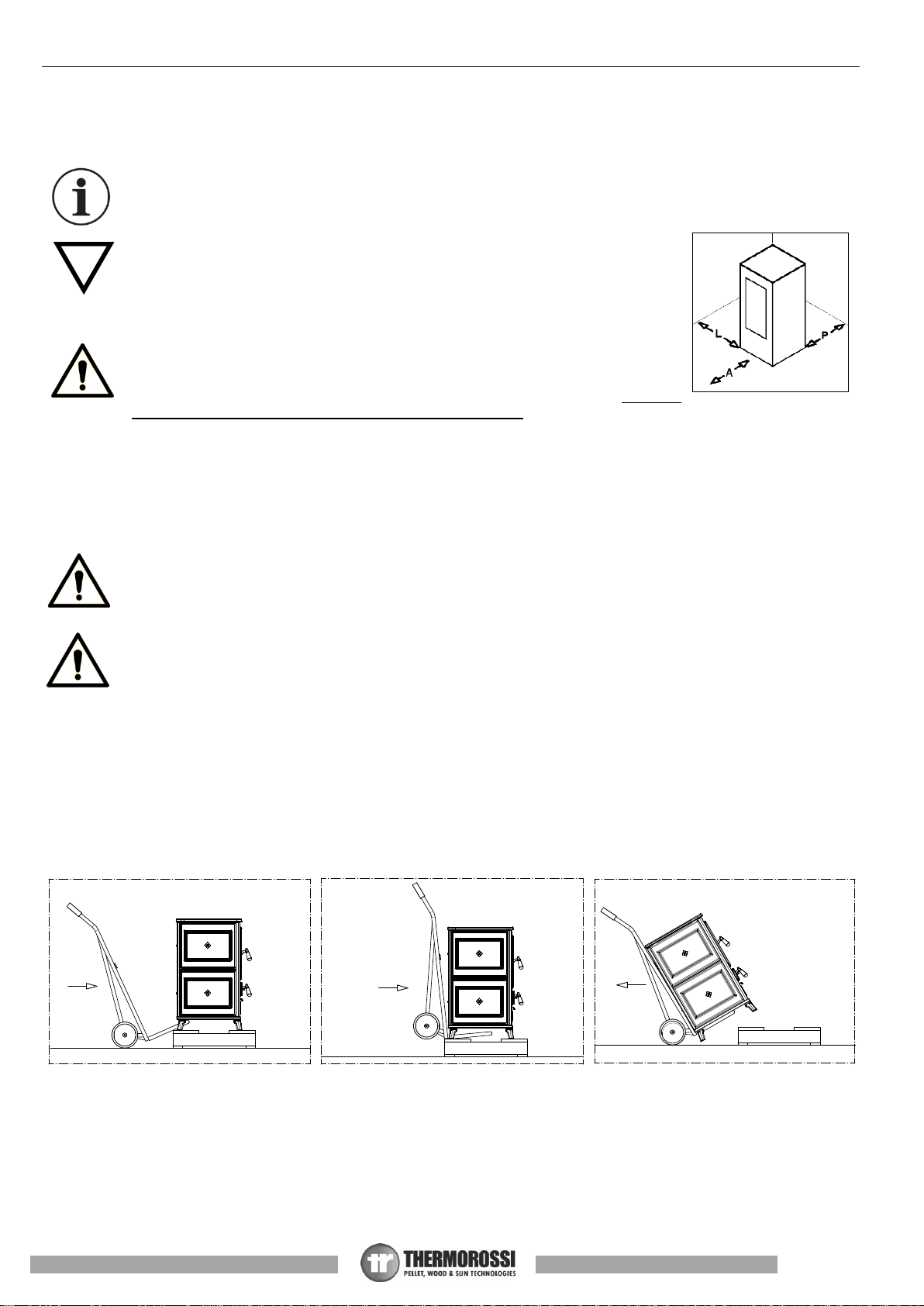 L

P

A

THERMOROSSI
PELLET, WOOD & SUN TECHNOLOGIES