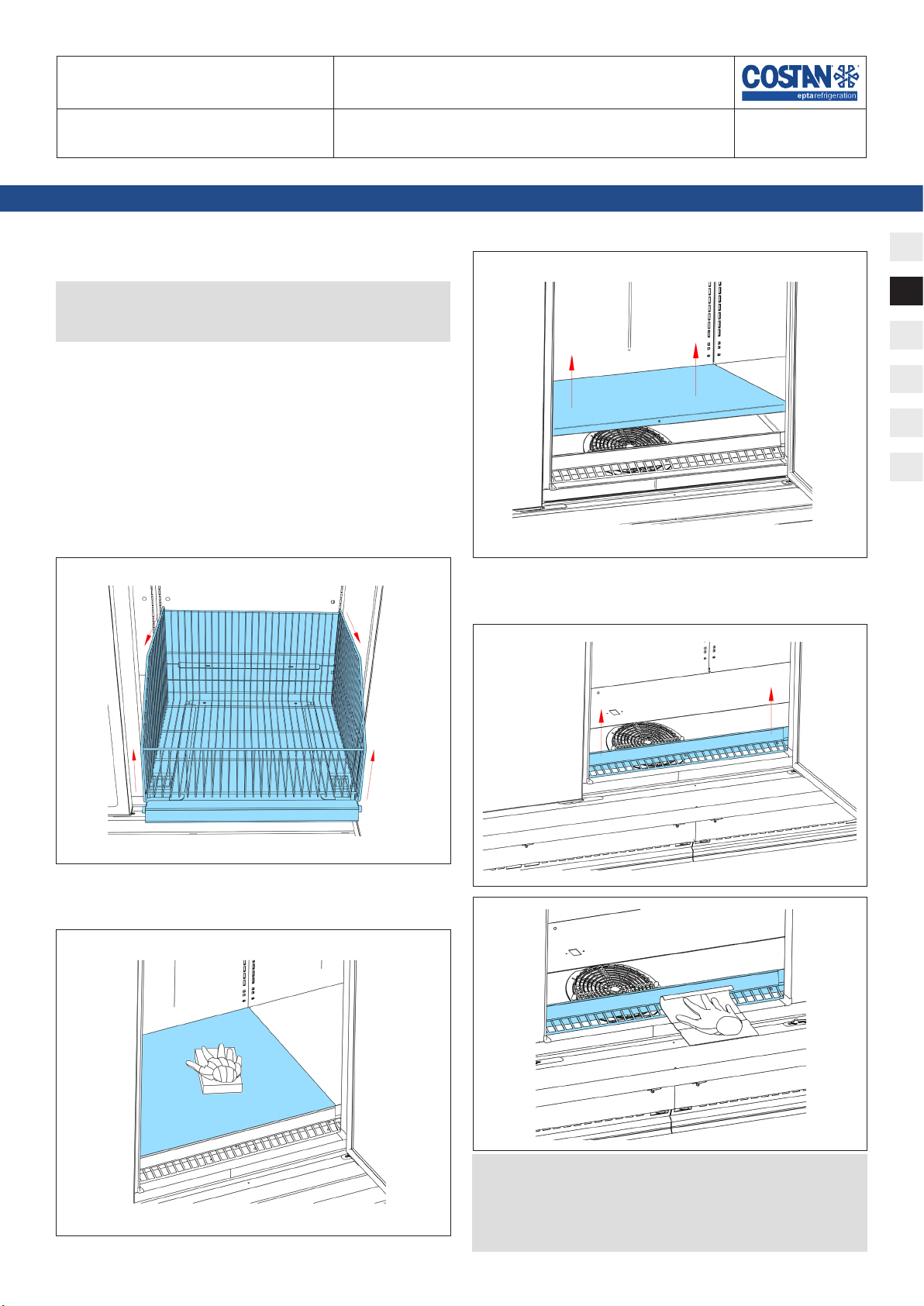 COSTAN
eptarefrigeration