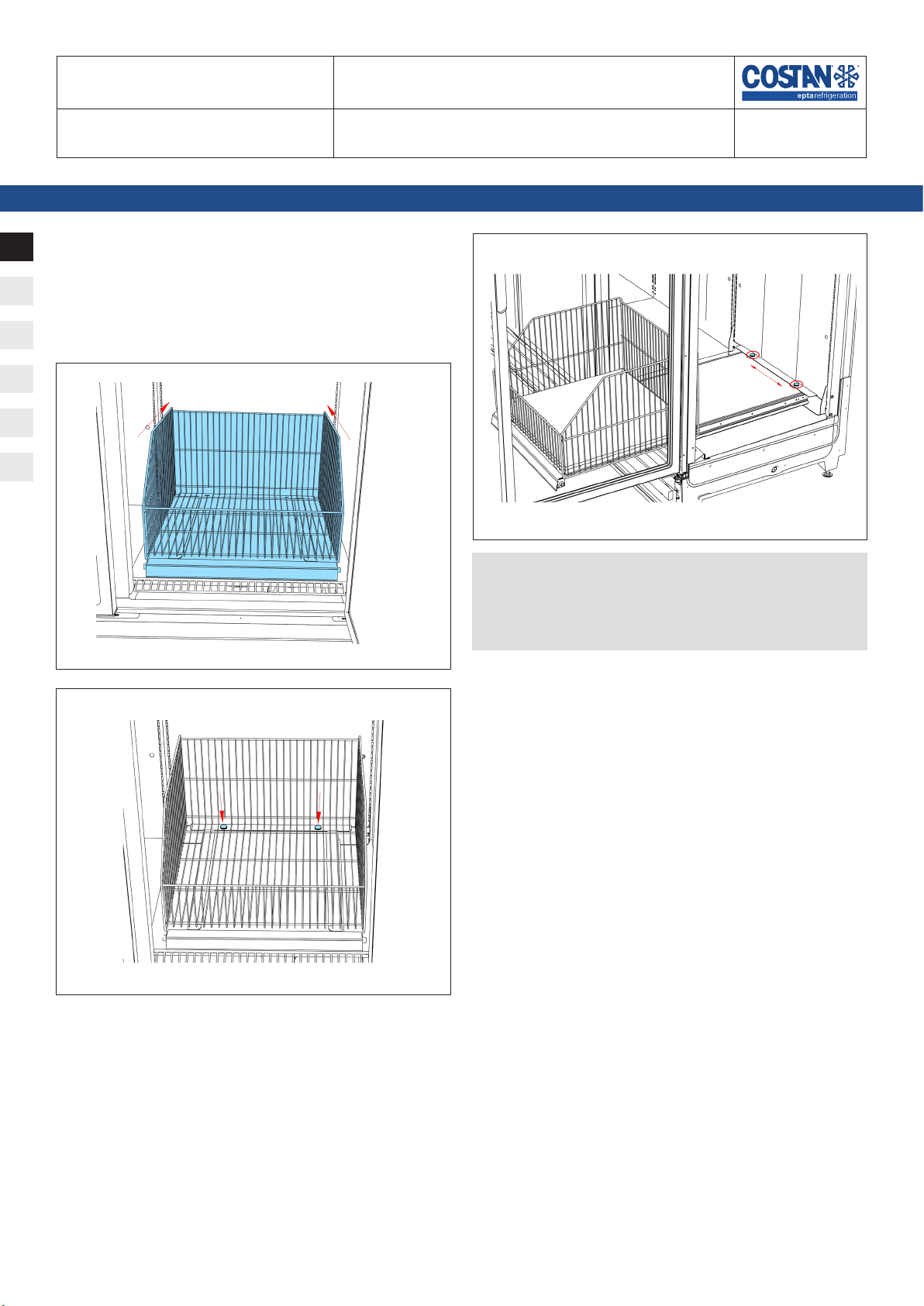 COSTAN
eptarefrigeration