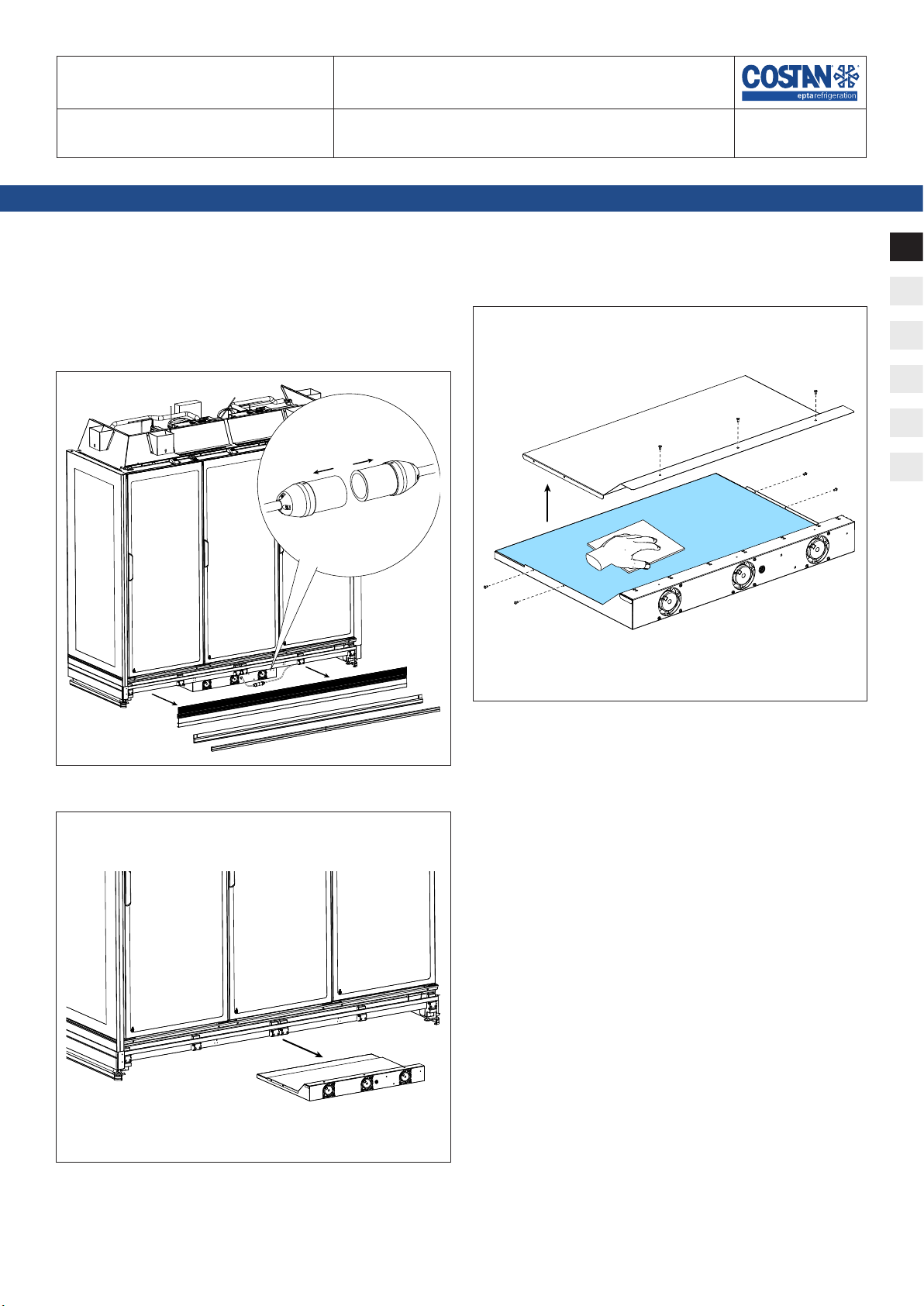 COSTAN
eptarefrigeration