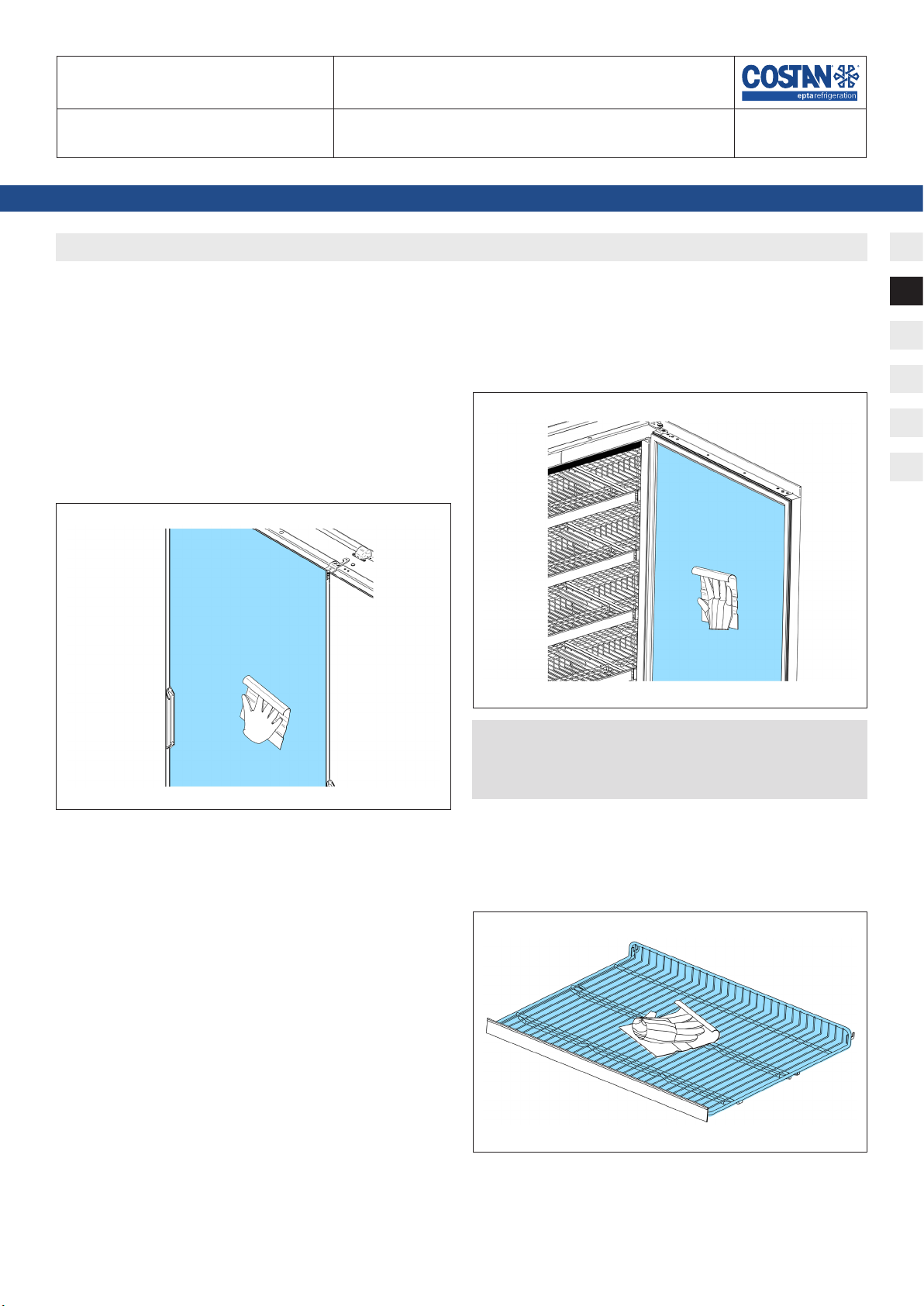 COSTAN
eptarefrigeration