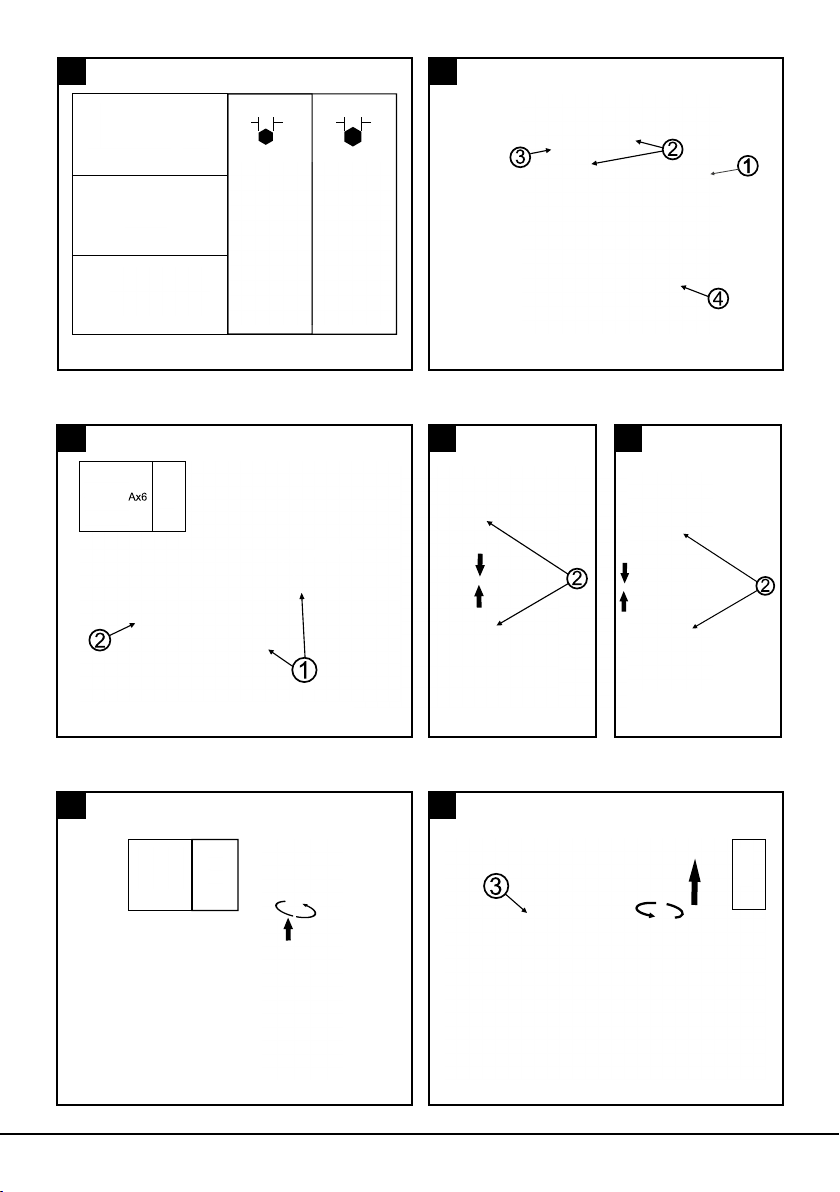 3
2
1
4
Ax6
2
1
2
2
3