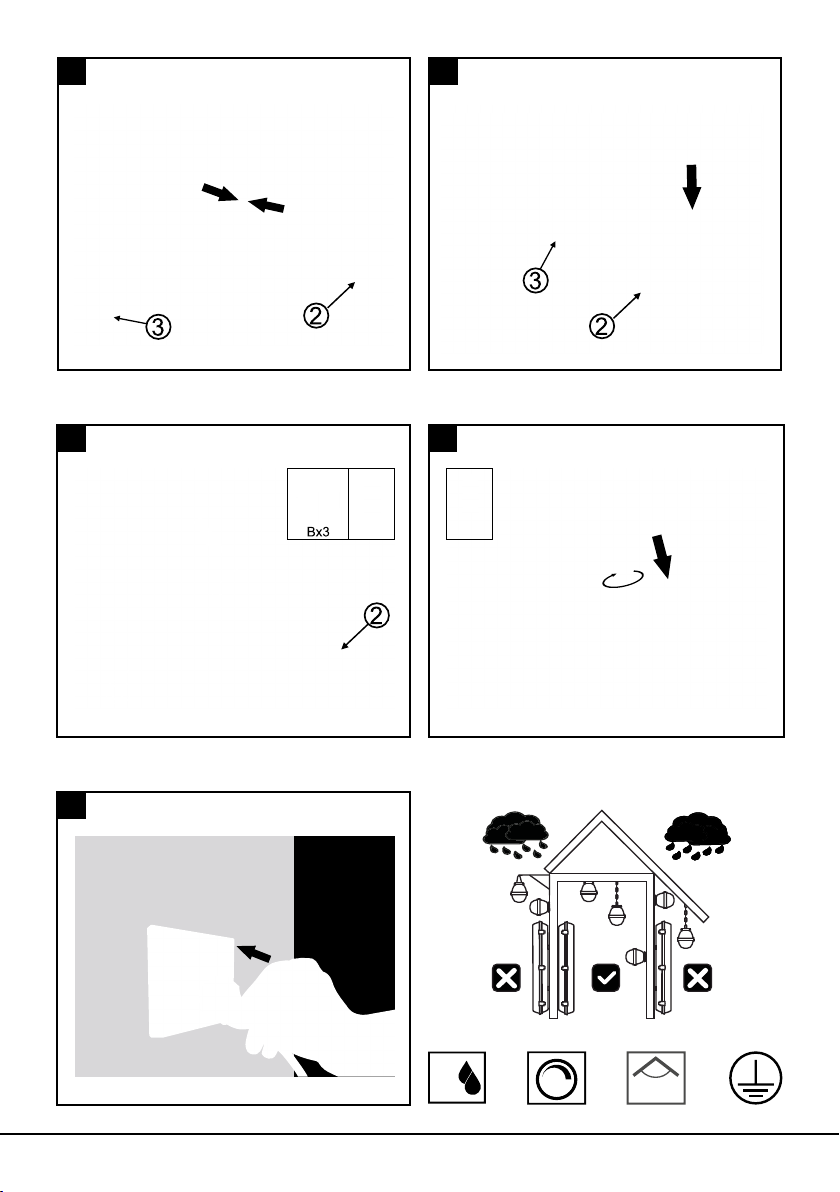 3

2

3

2

Bx3

2