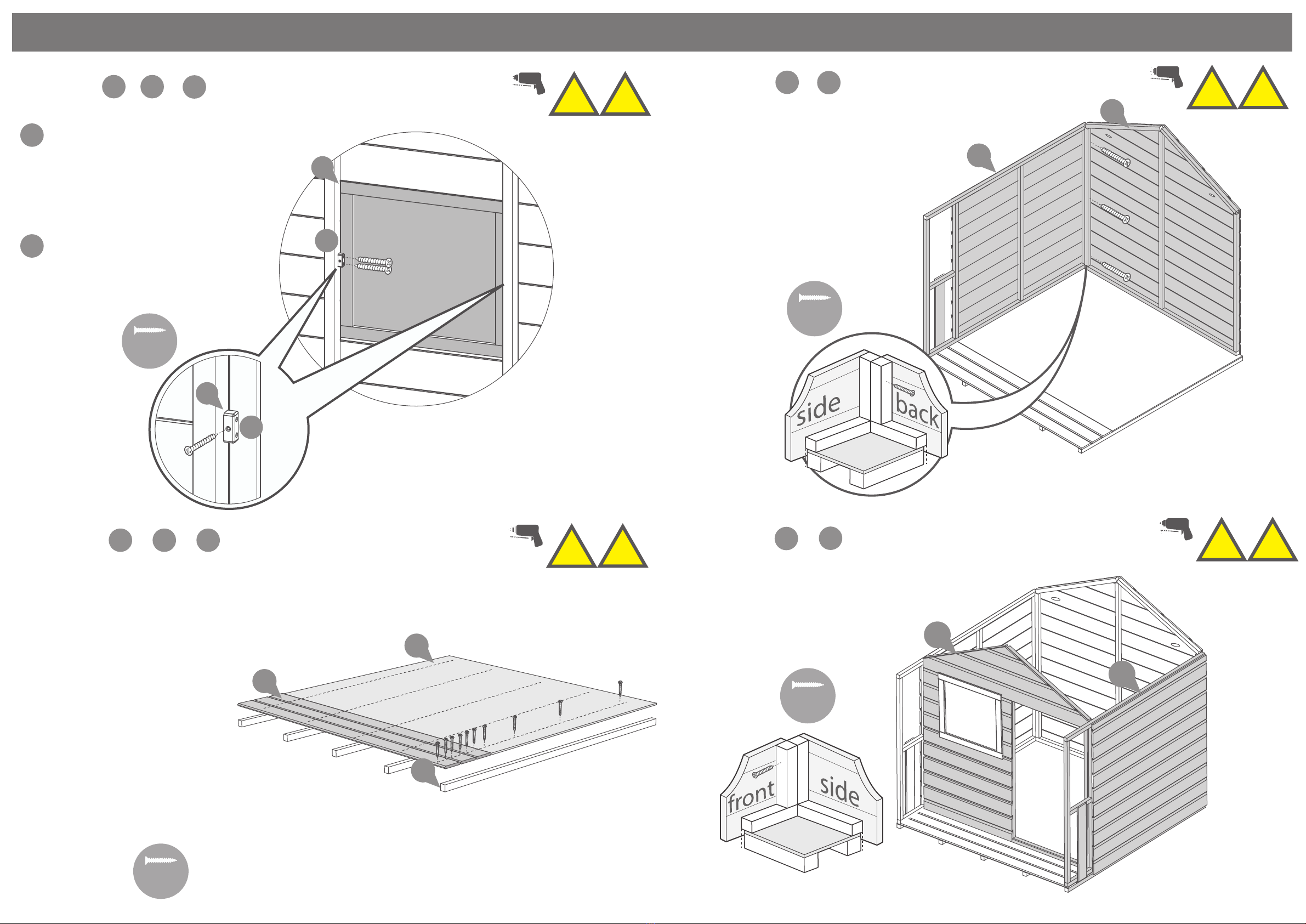 side
back

front
side