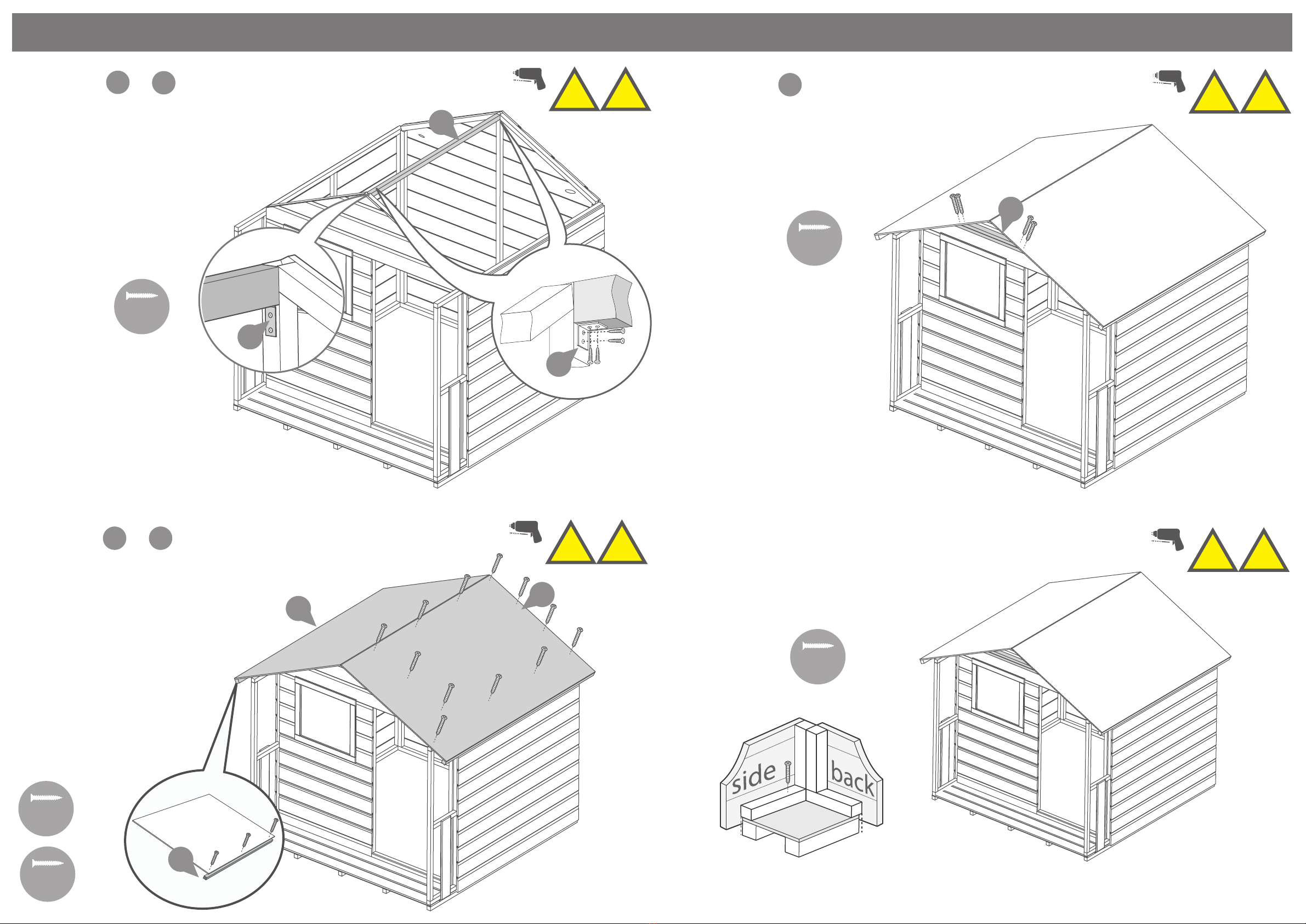 side

back