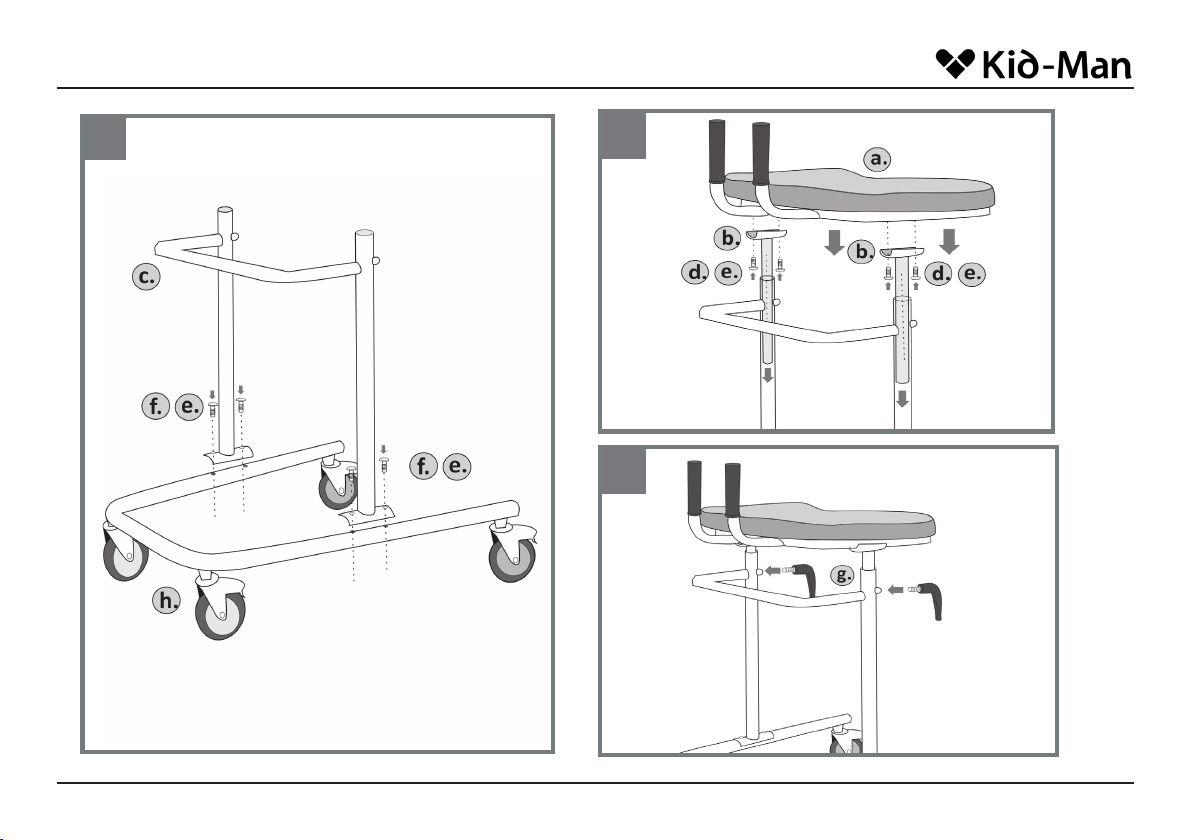 Kid-Man

c.

f. e.

f. e.

h.

a.

b.

b.

d. e.

d. e.

g.