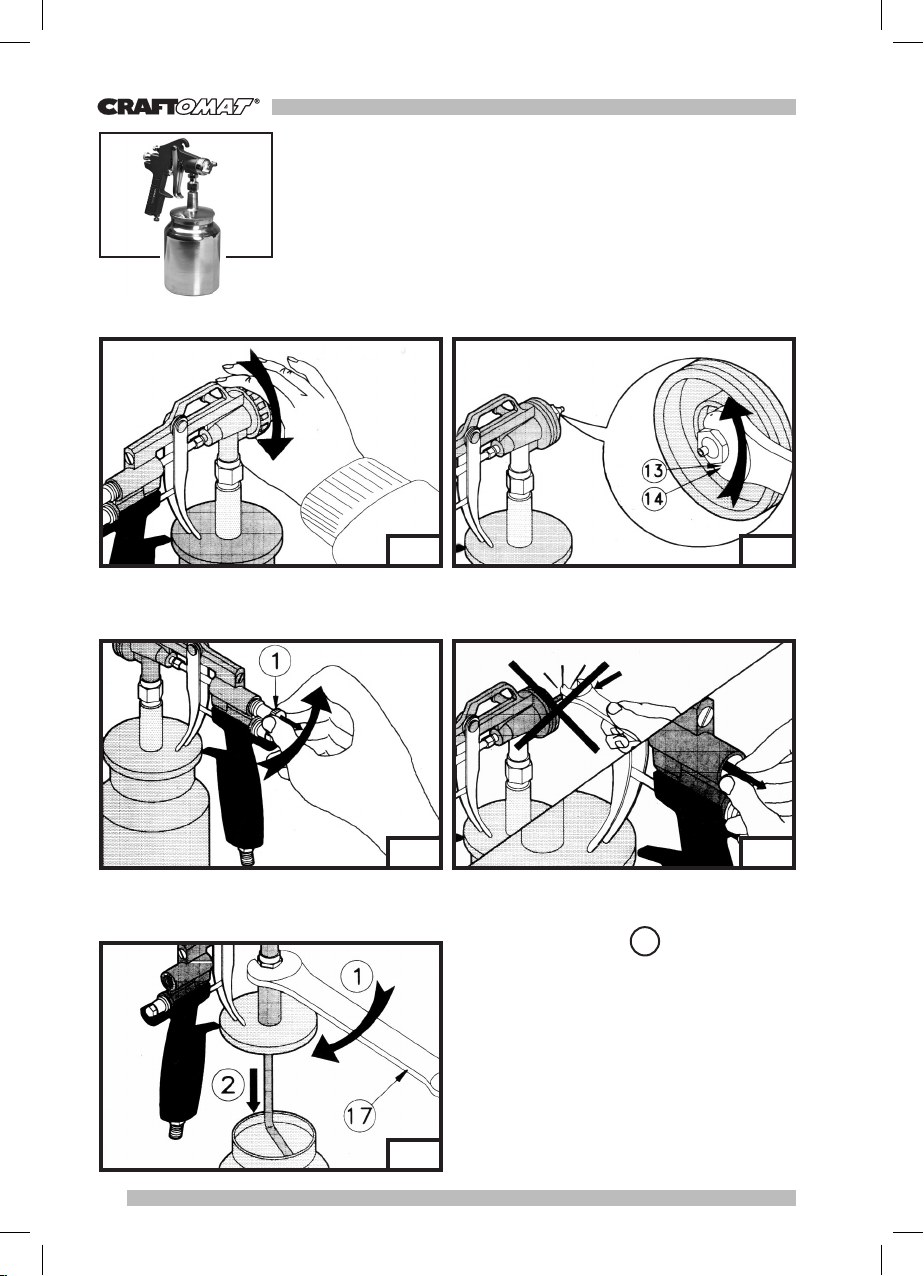 CRAFTOMAT®

13
14

1

1
2
17