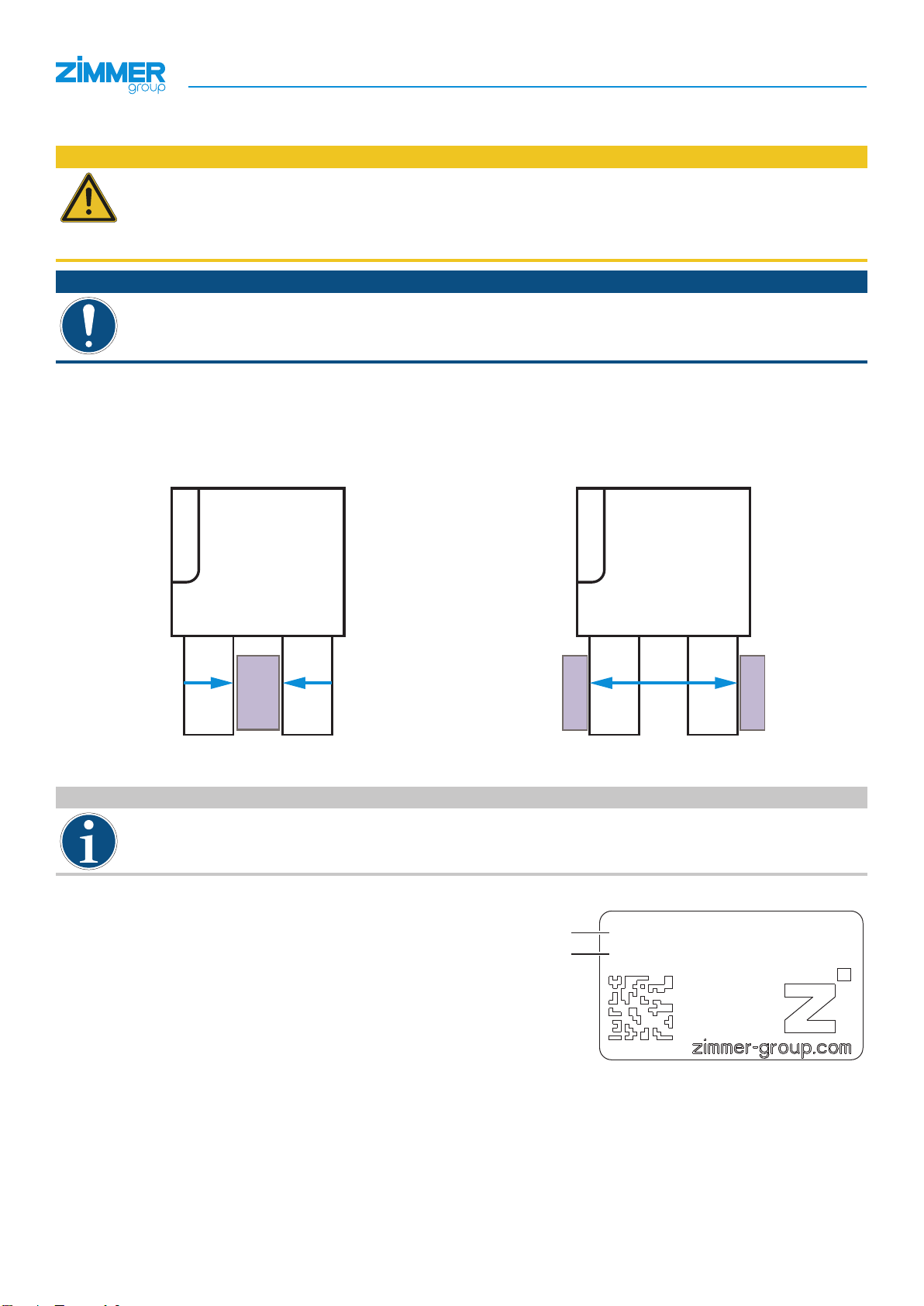 ZIMMER group

zimmer-group.com