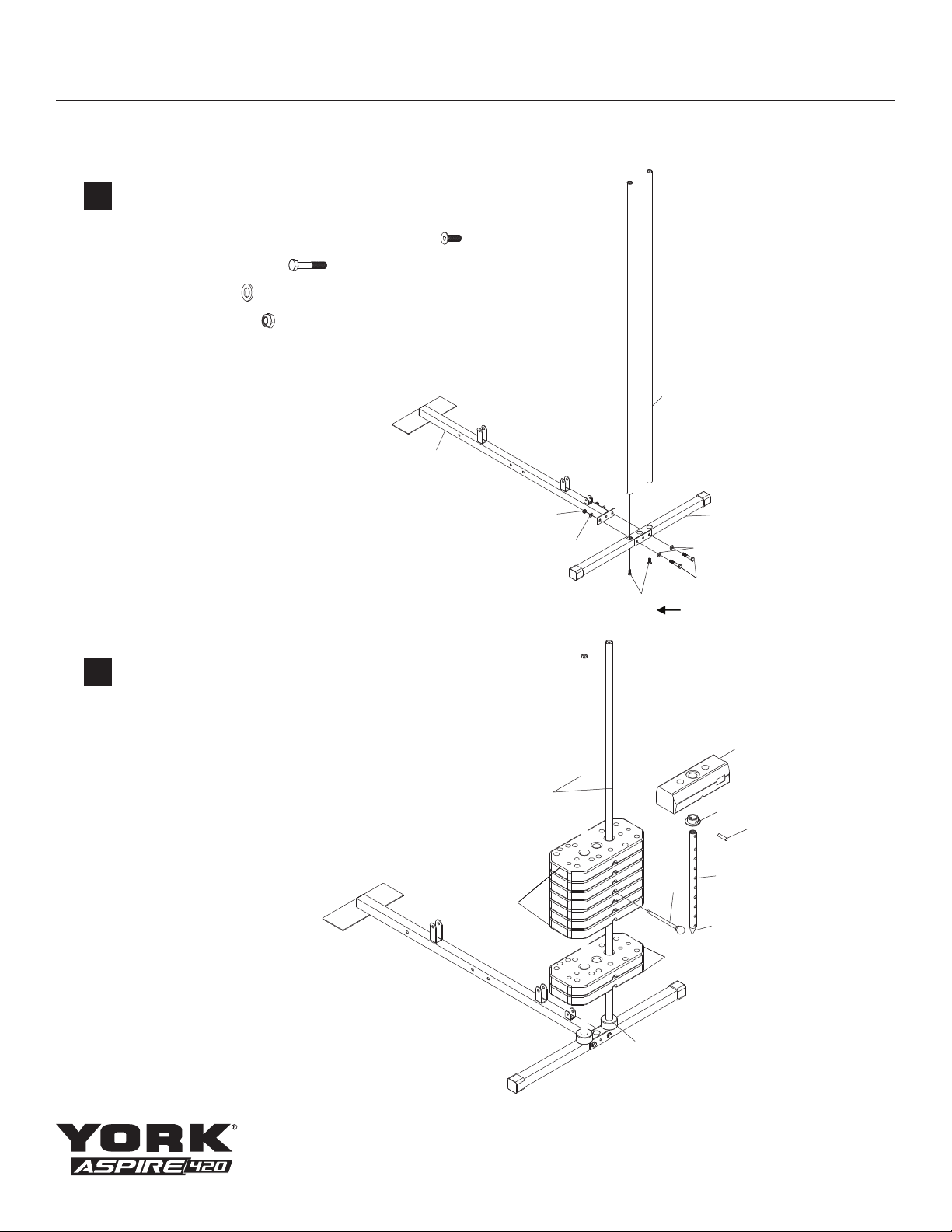 YORK®
ASPIRE 420