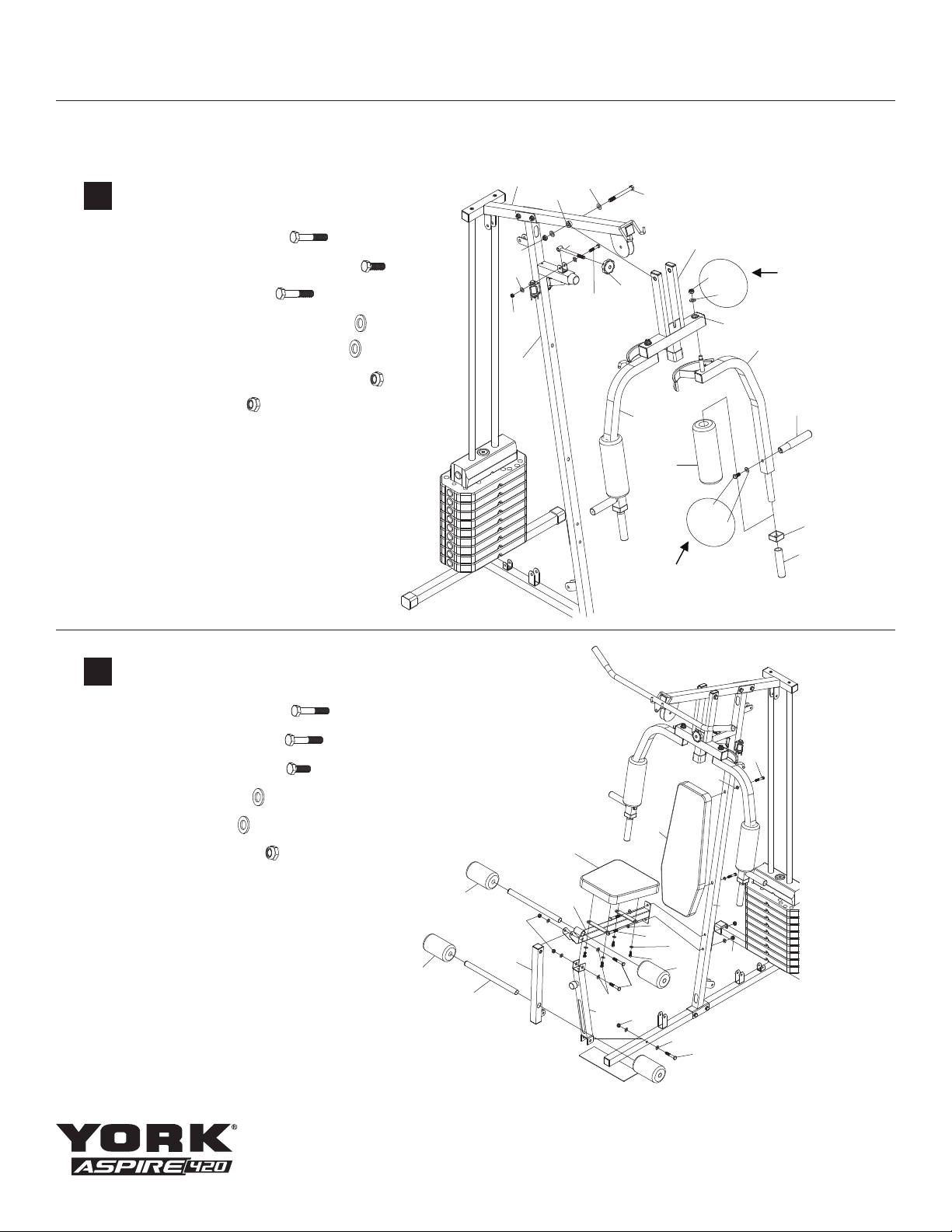 YORK®
ASPIRE 420