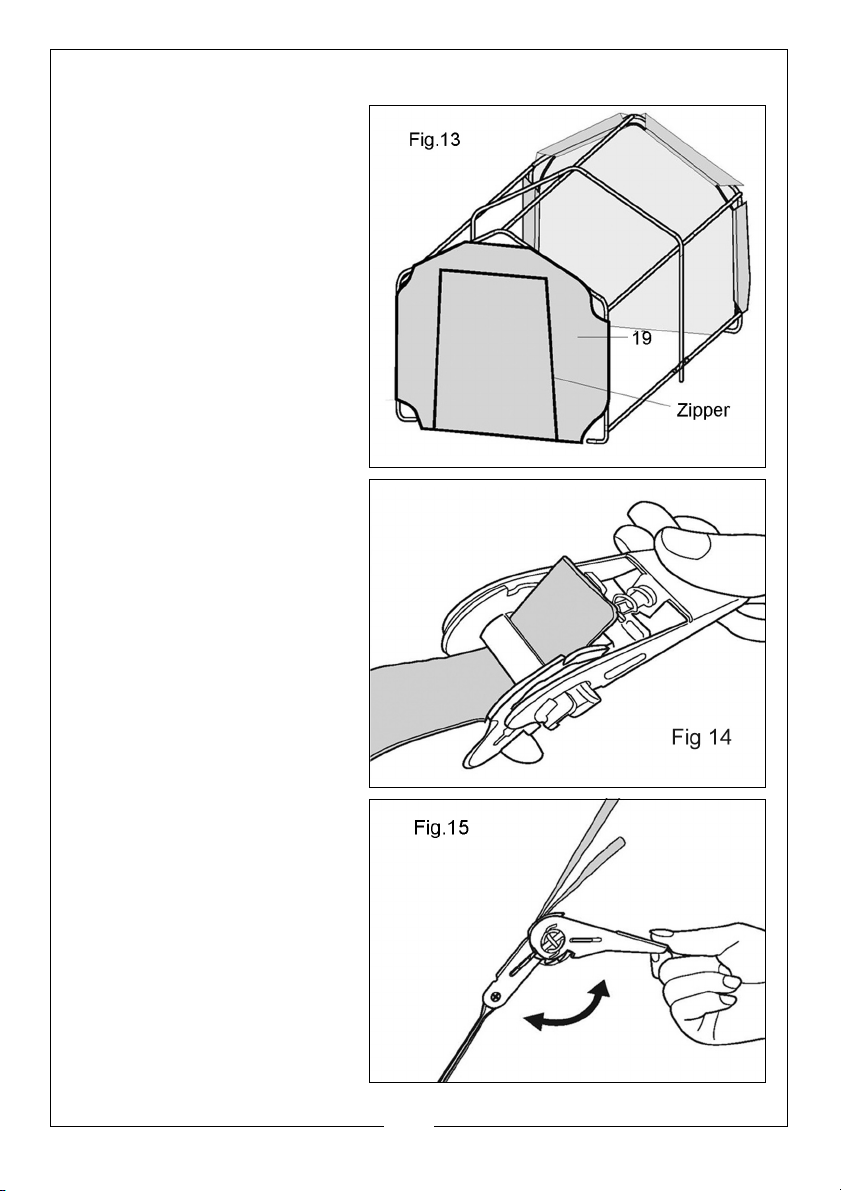 Fig.13

19

Zipper

Fig 14

Fig.15