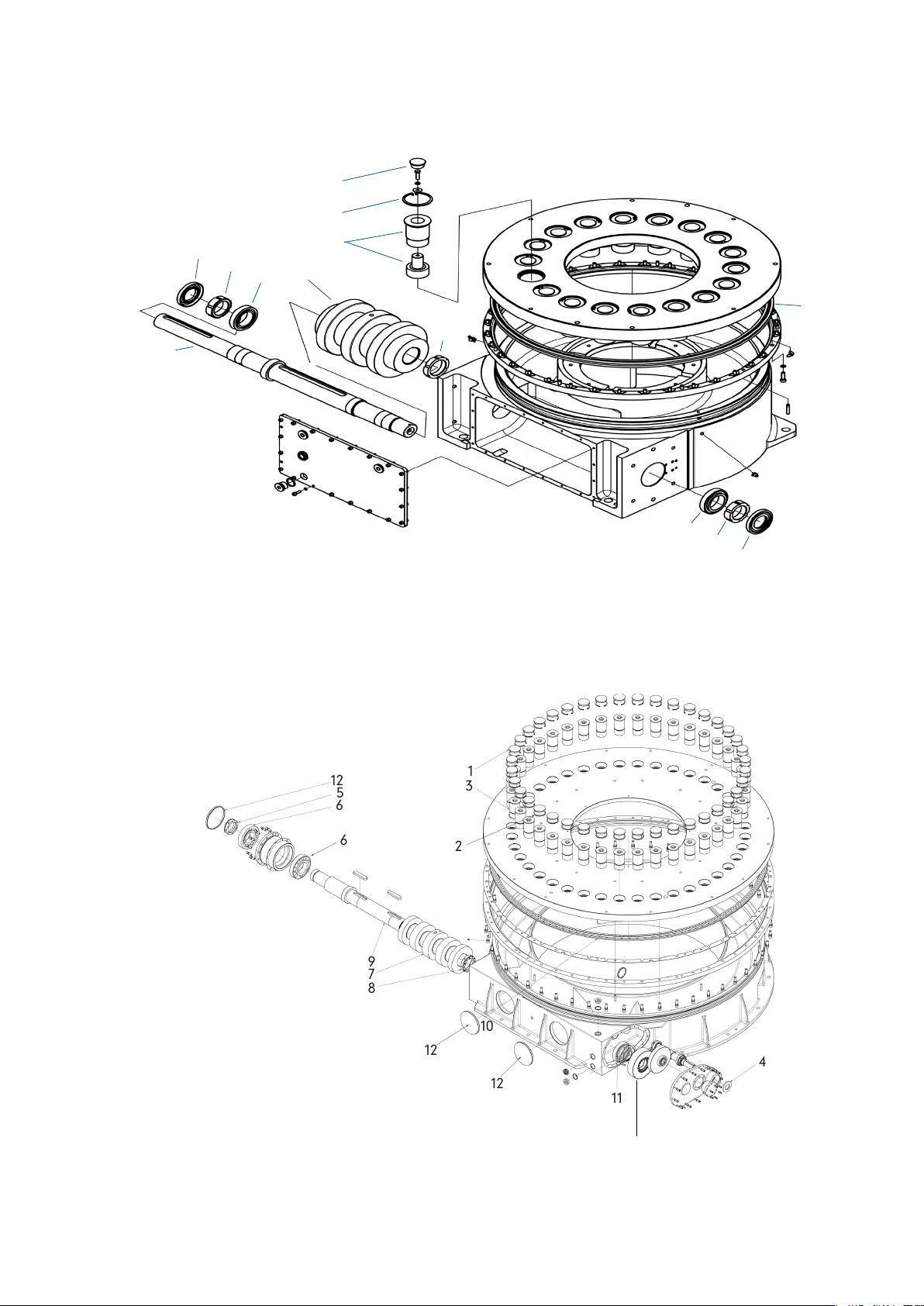 12
5
6
6
1
3
2
9
7
8
10
12
12
11
4