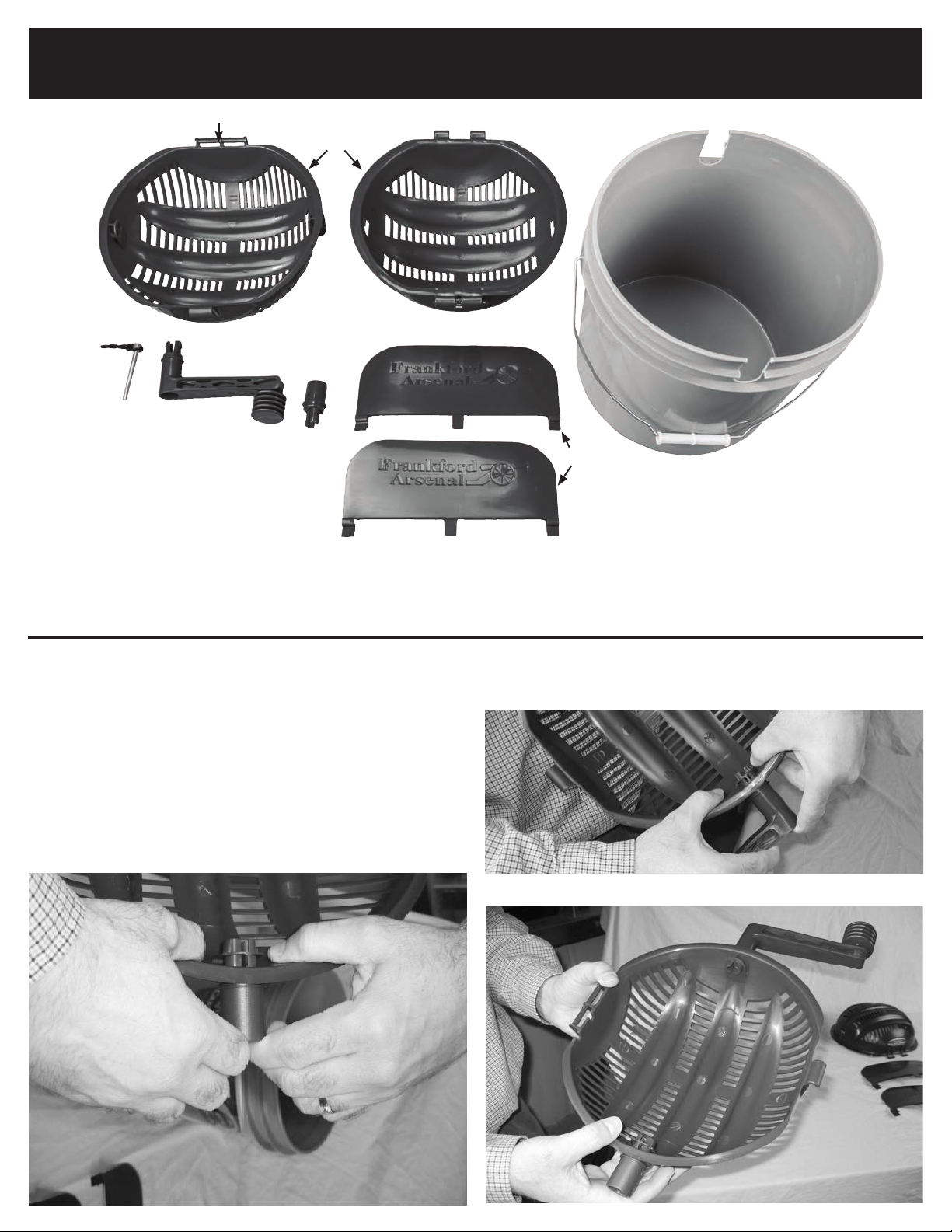 Frankford Arsenal

Frankford Arsenal