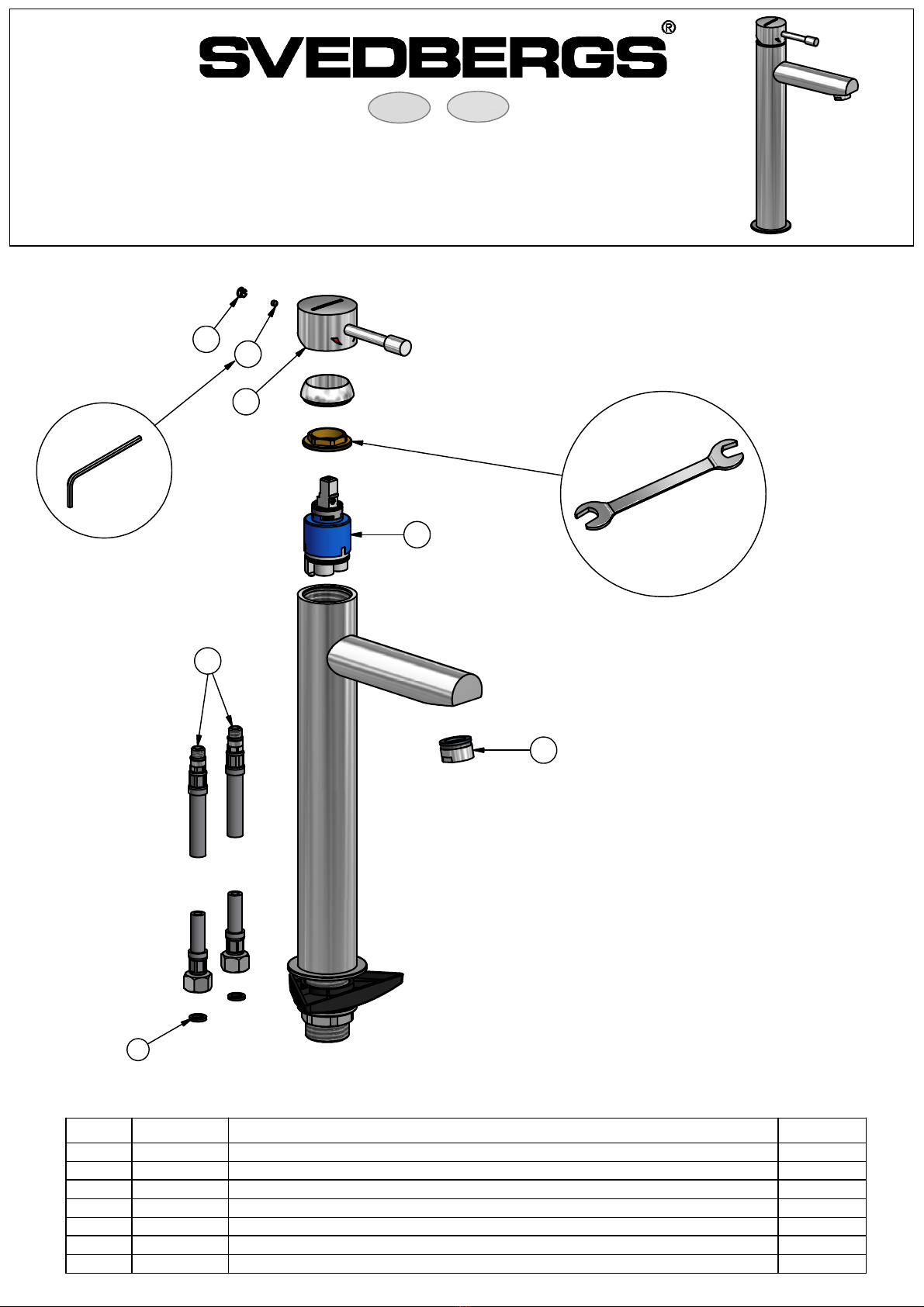 SVEDBERGS®