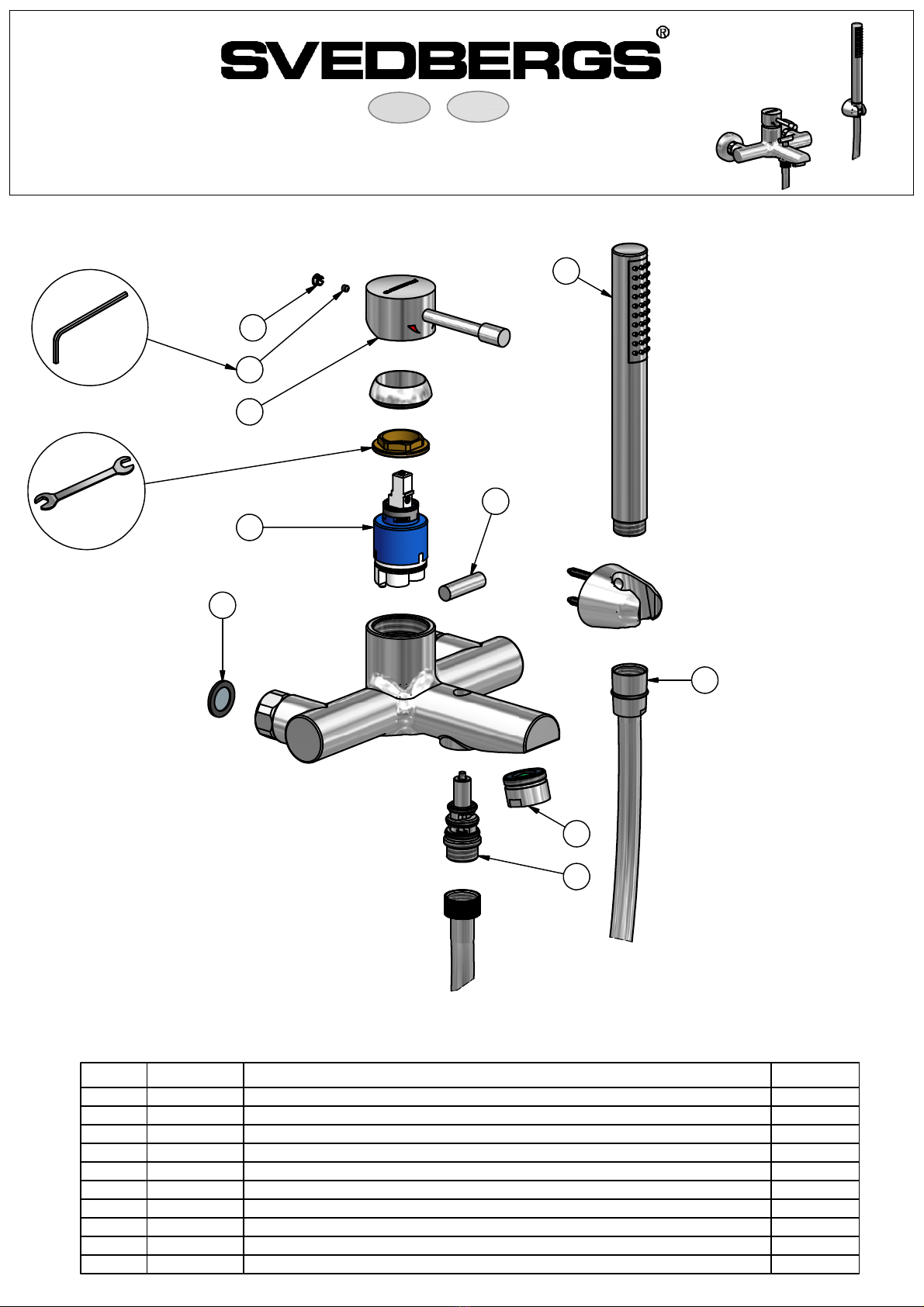 SVEDBERGS®