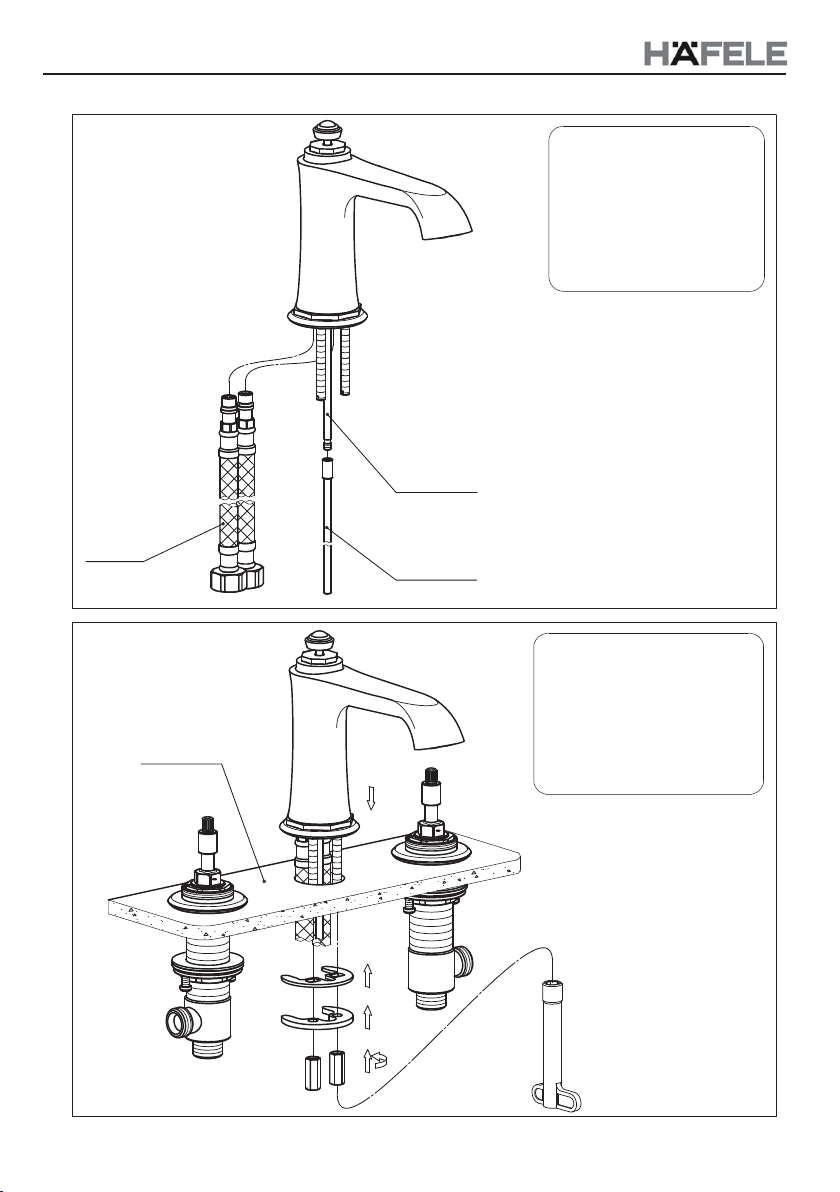 HÄFELE