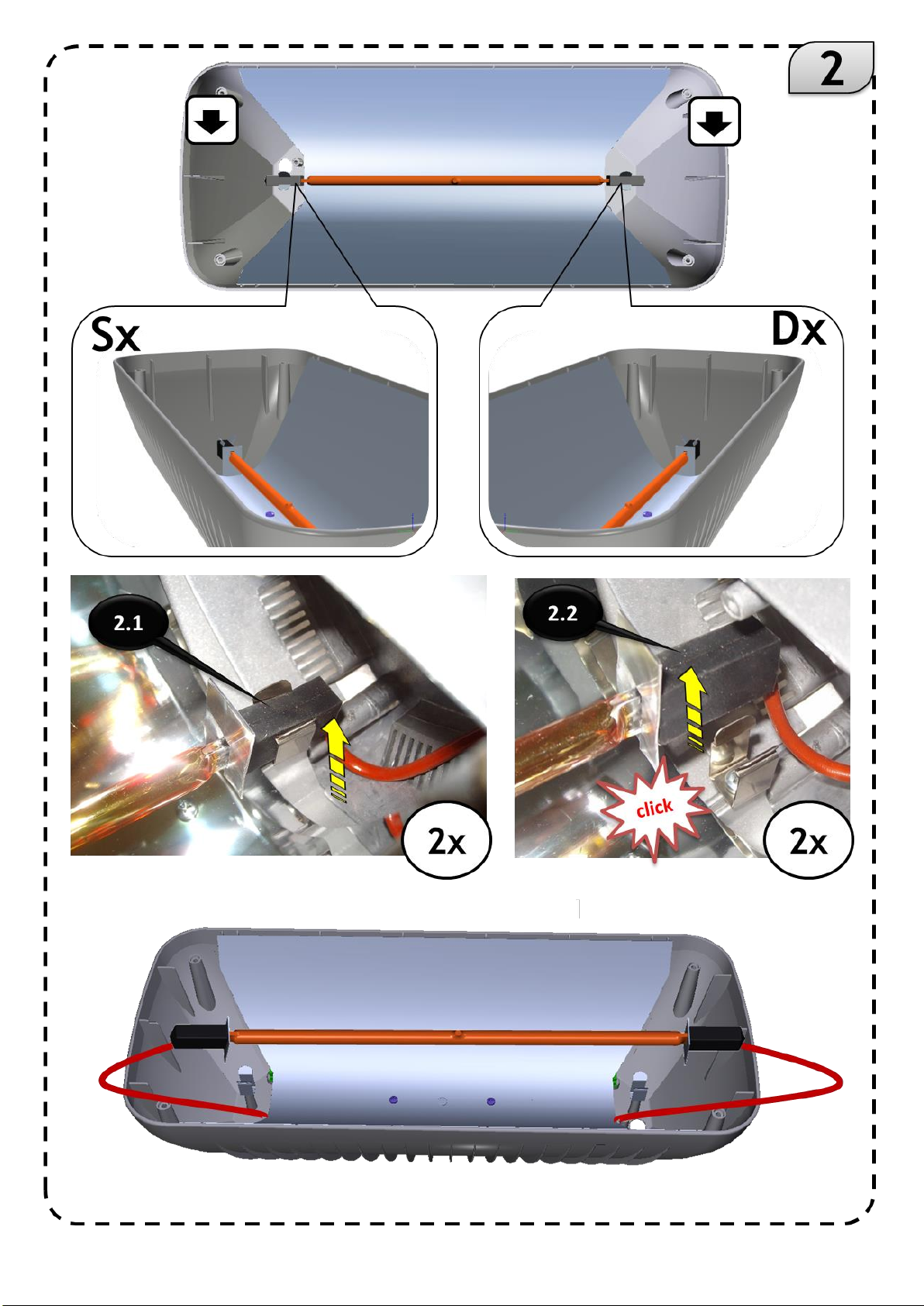 2

Sx

Dx

2.1

2x

2.2

click

2x