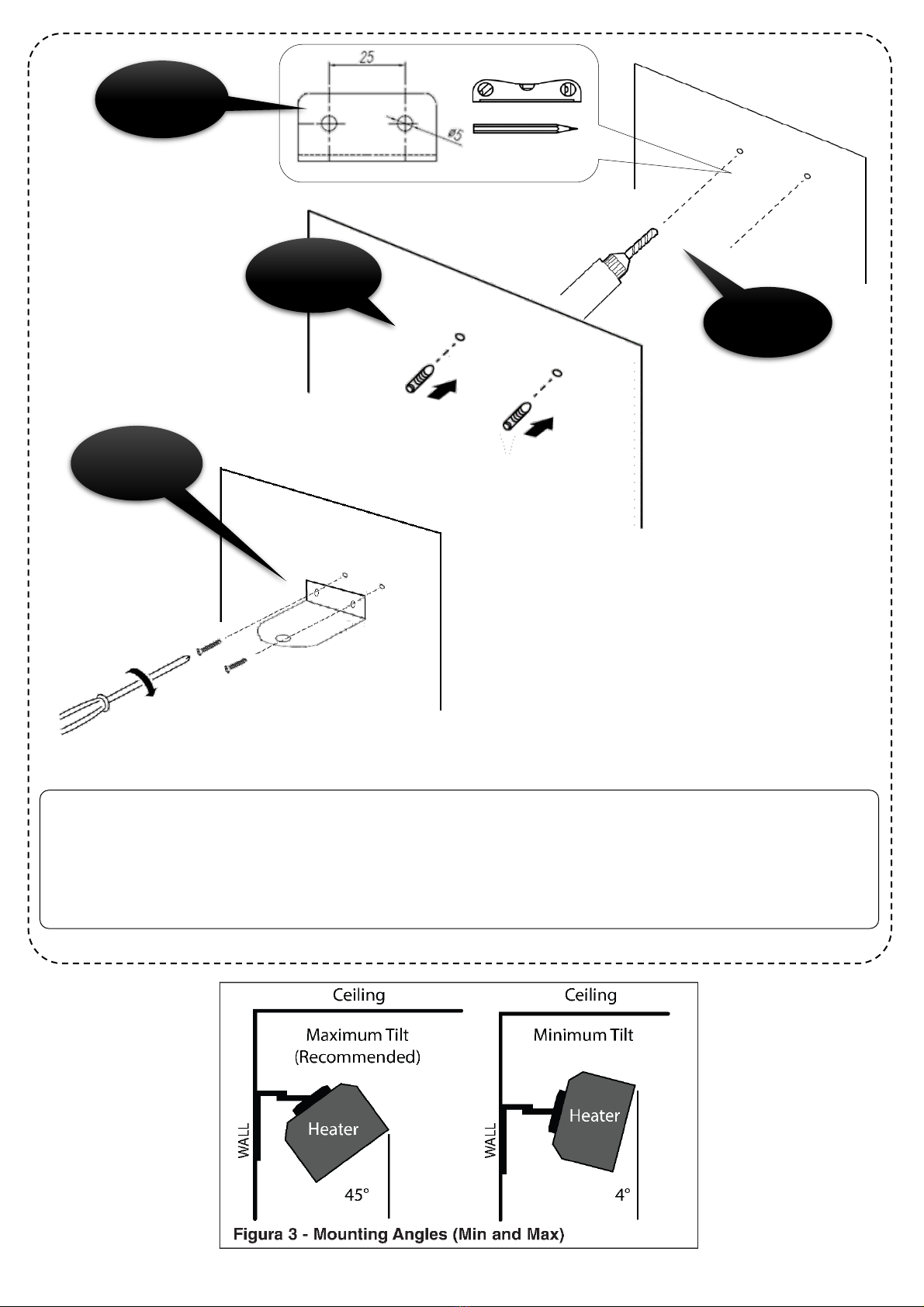 25

ø5

Ceiling

Maximum Tilt (Recommended)

WALL

Heater

45°

Ceiling

Minimum Tilt

WALL

Heater

4°

Figura 3 - Mounting Angles (Min and Max)