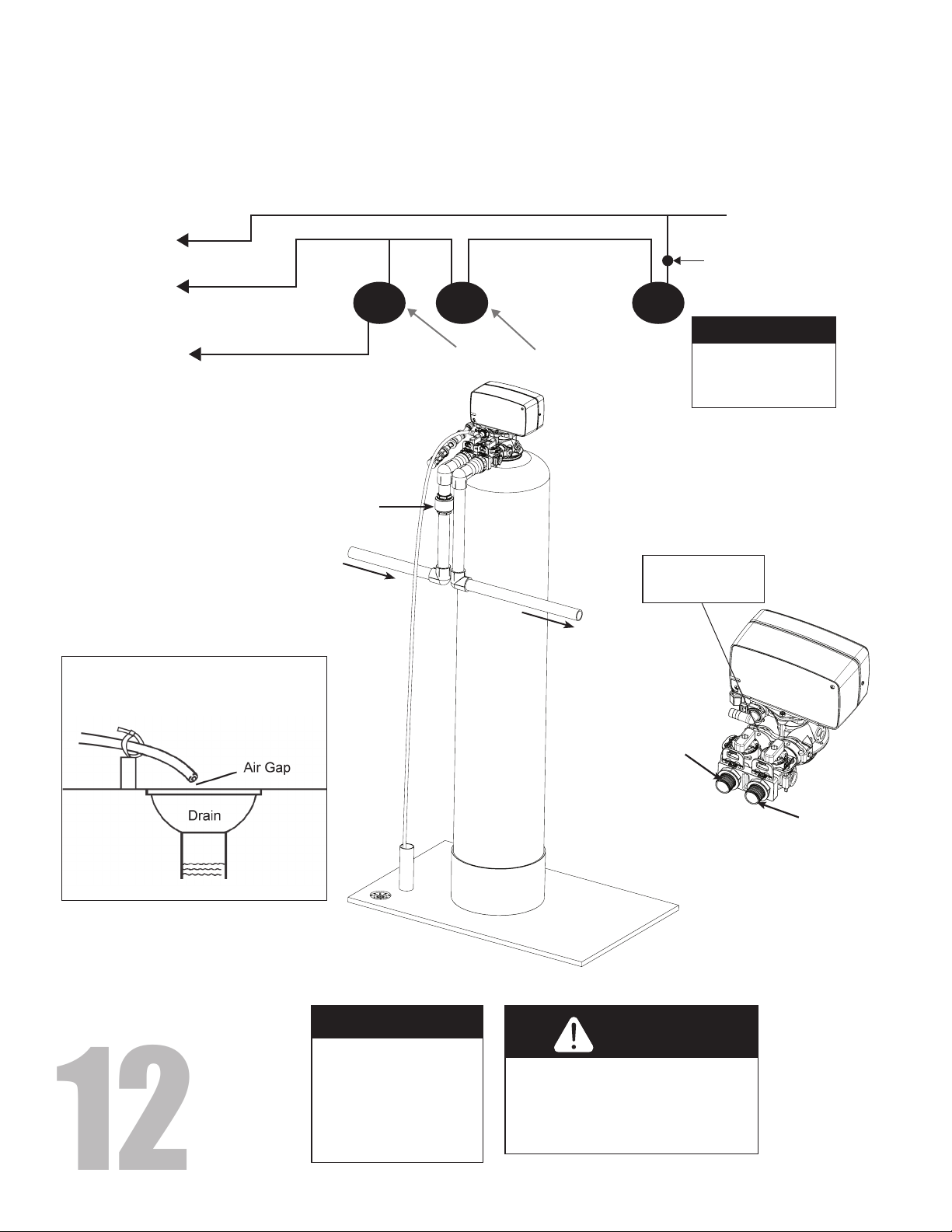 Air Gap

Drain

12