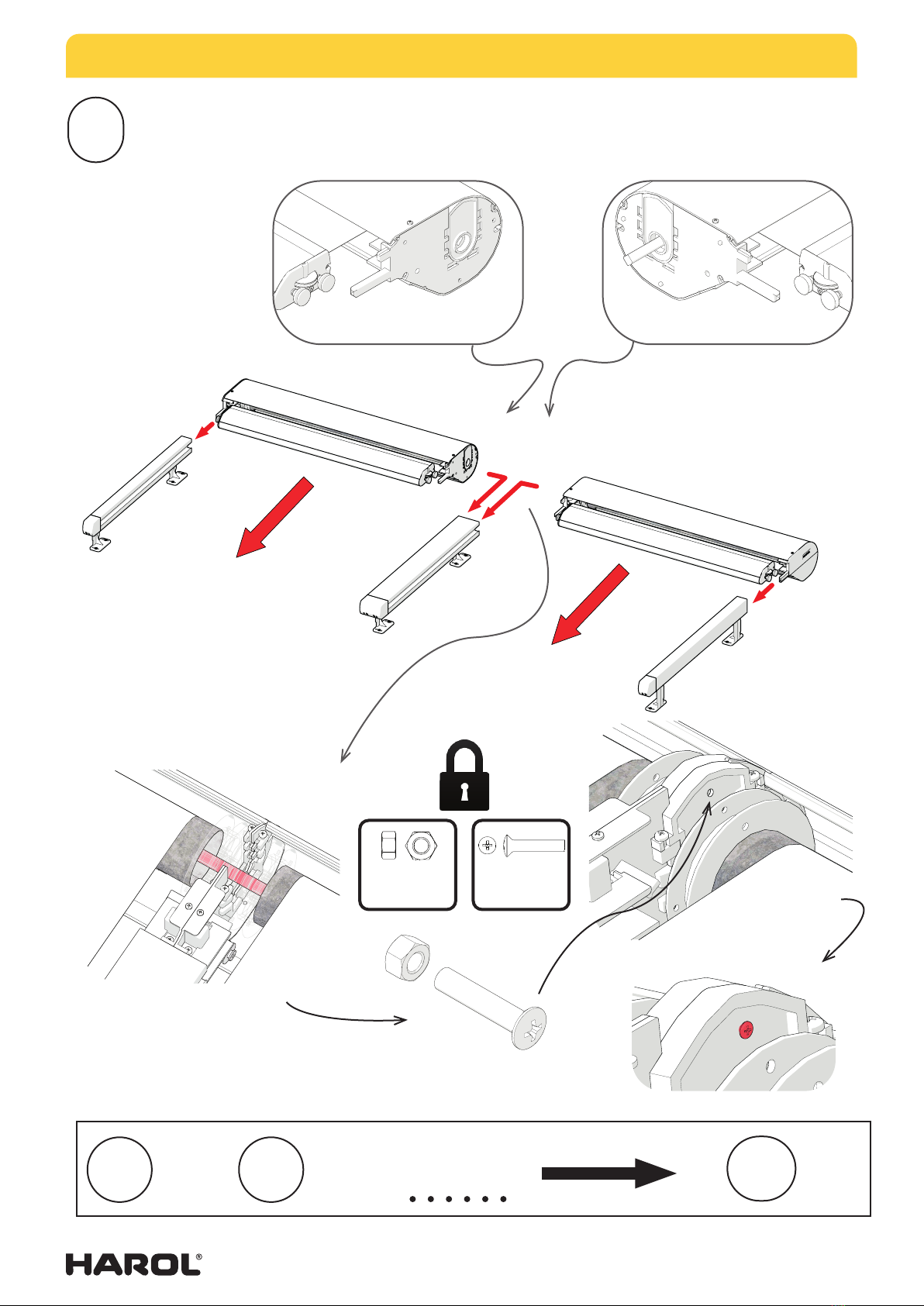 HAROL®