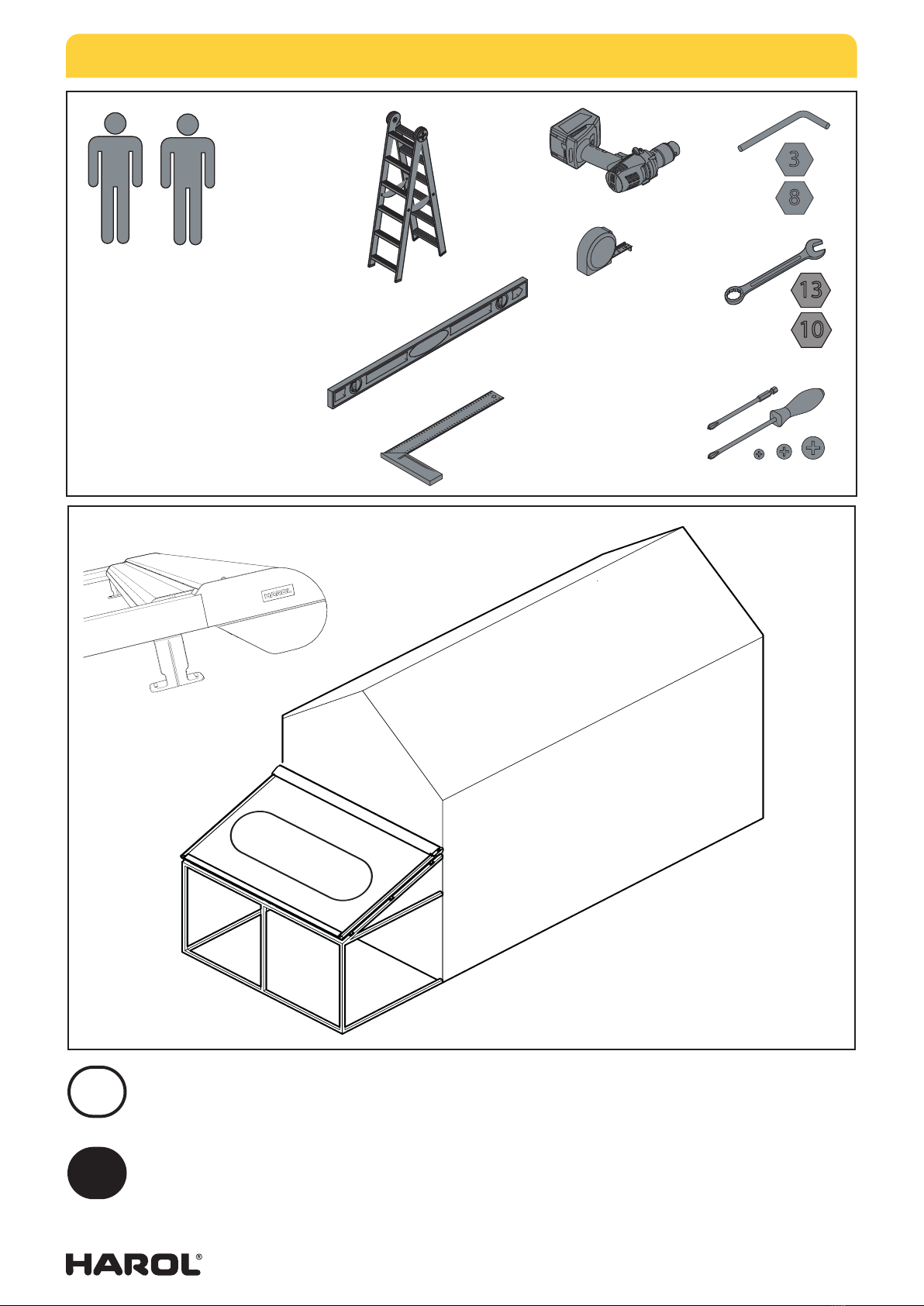 3
8
13
10
HAROL
HAROL®