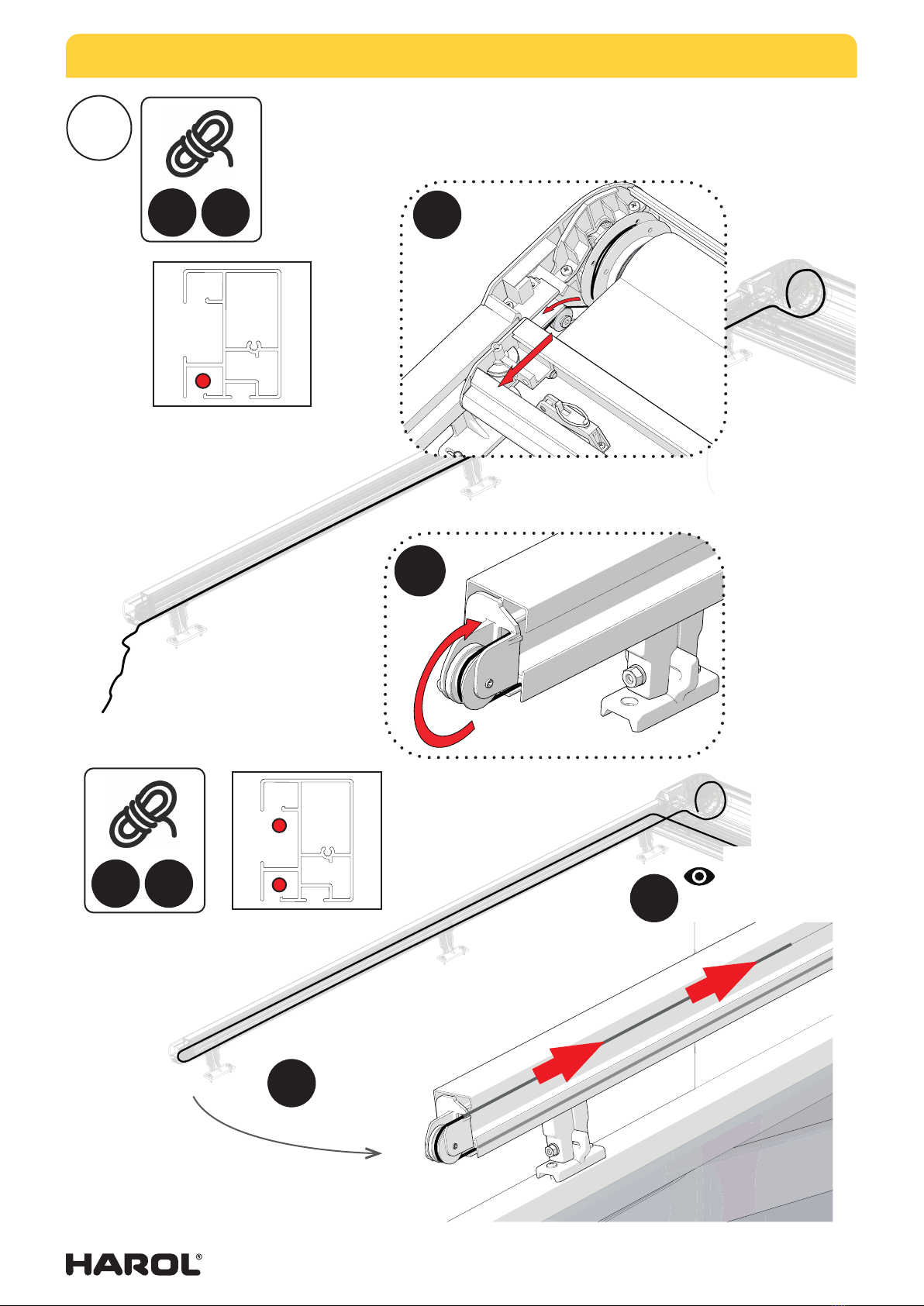 HAROL®