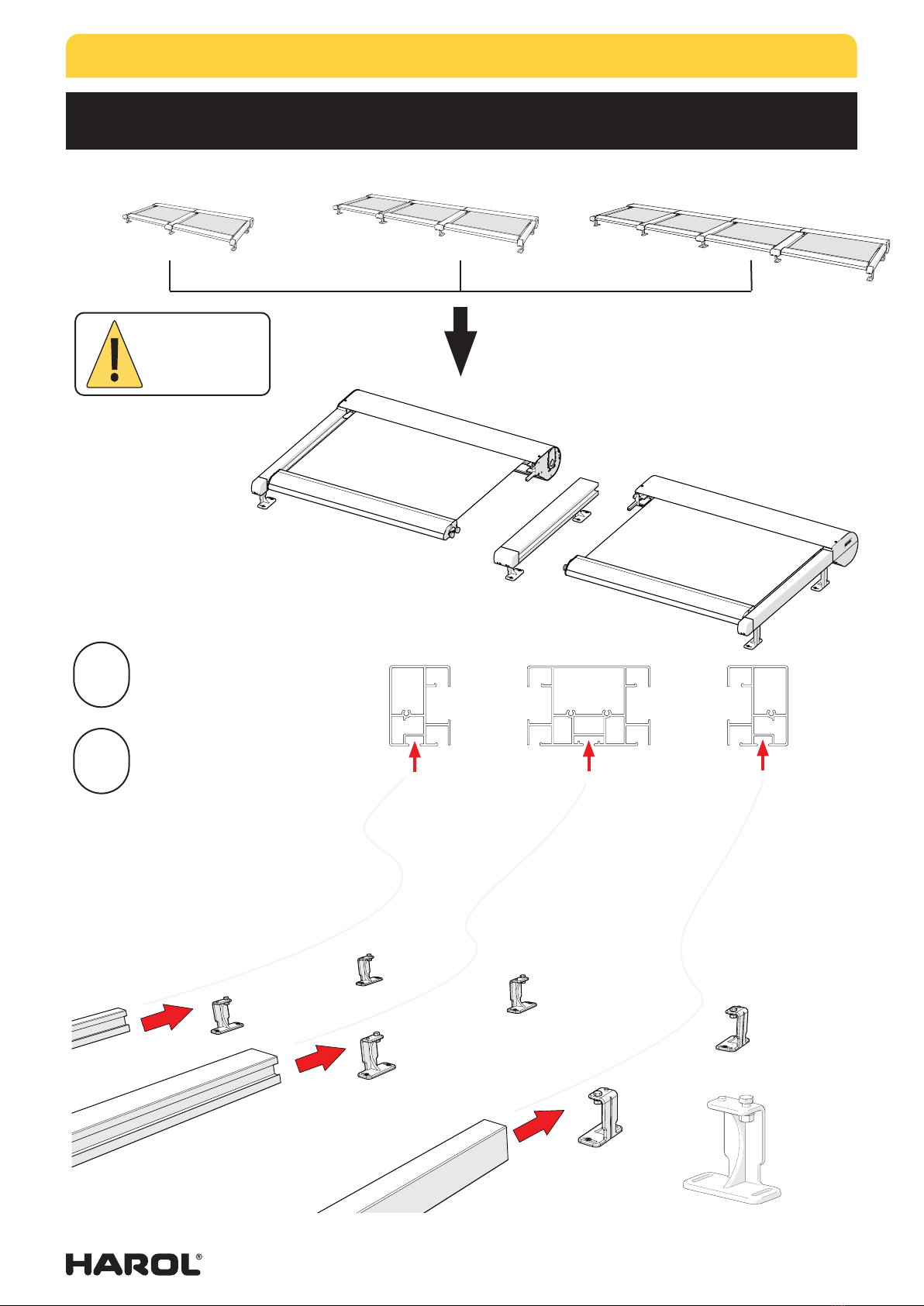 HAROL®