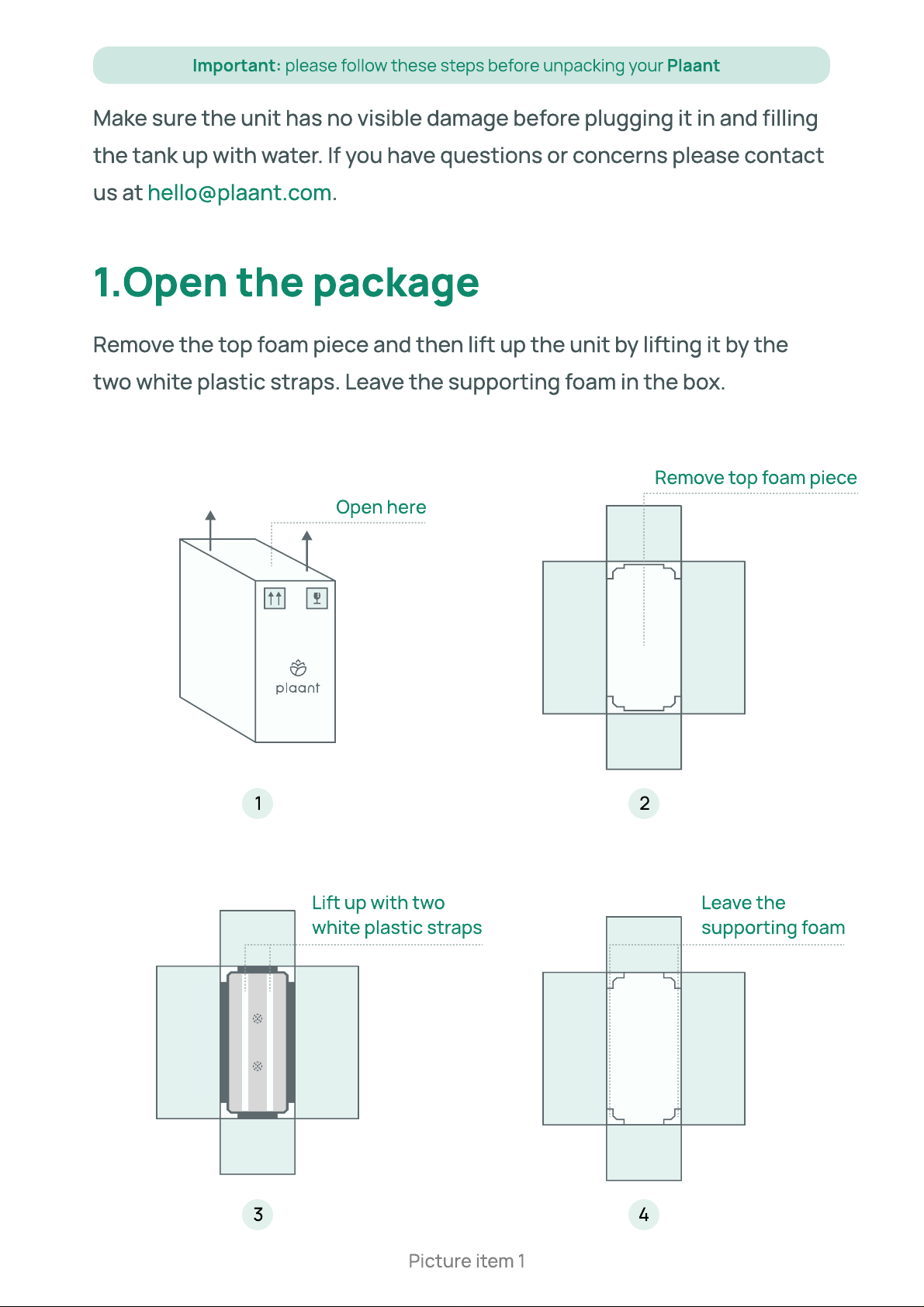 Important: please follow these steps before unpacking your Plaant

Make sure the unit has no visible damage before plugging it in and filling the tank up with water. If you have questions or concerns please contact us at hello@plaant.com.

1.Open the package

Remove the top foam piece and then lift up the unit by lifting it by the two white plastic straps. Leave the supporting foam in the box.

Open here

plaant

1

Remove top foam piece

2

Lift up with two white plastic straps

3

Leave the supporting foam

4

Picture item 1