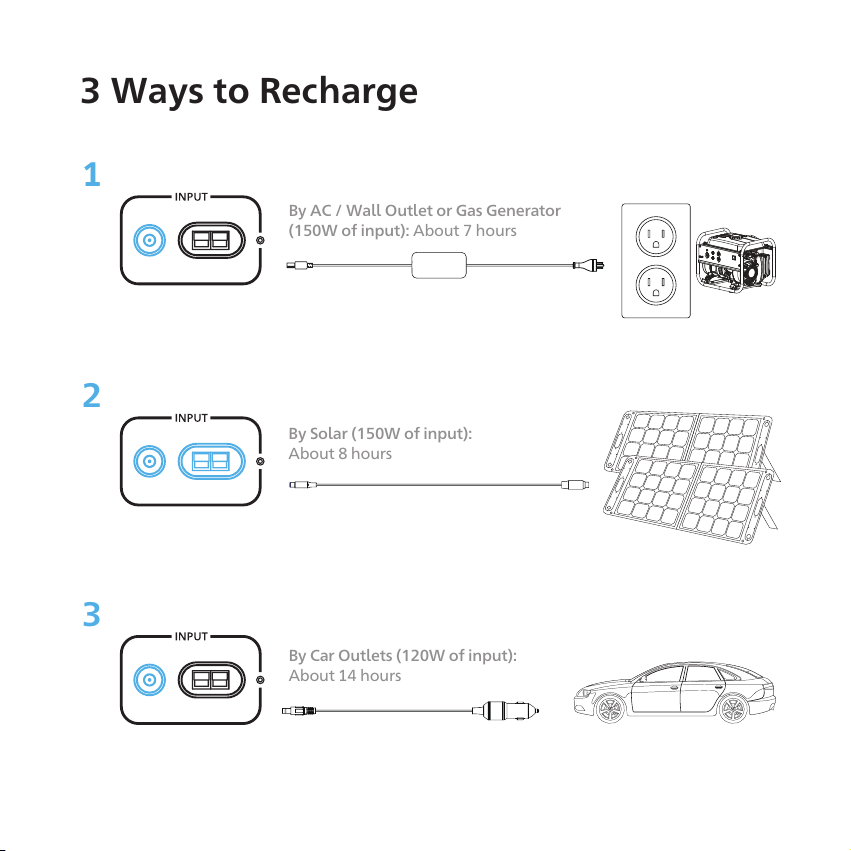 3 Ways to Recharge

1

INPUT

By AC / Wall Outlet or Gas Generator (150W of input): About 7 hours

2

INPUT

By Solar (150W of input): About 8 hours

3

INPUT

By Car Outlets (120W of input): About 14 hours