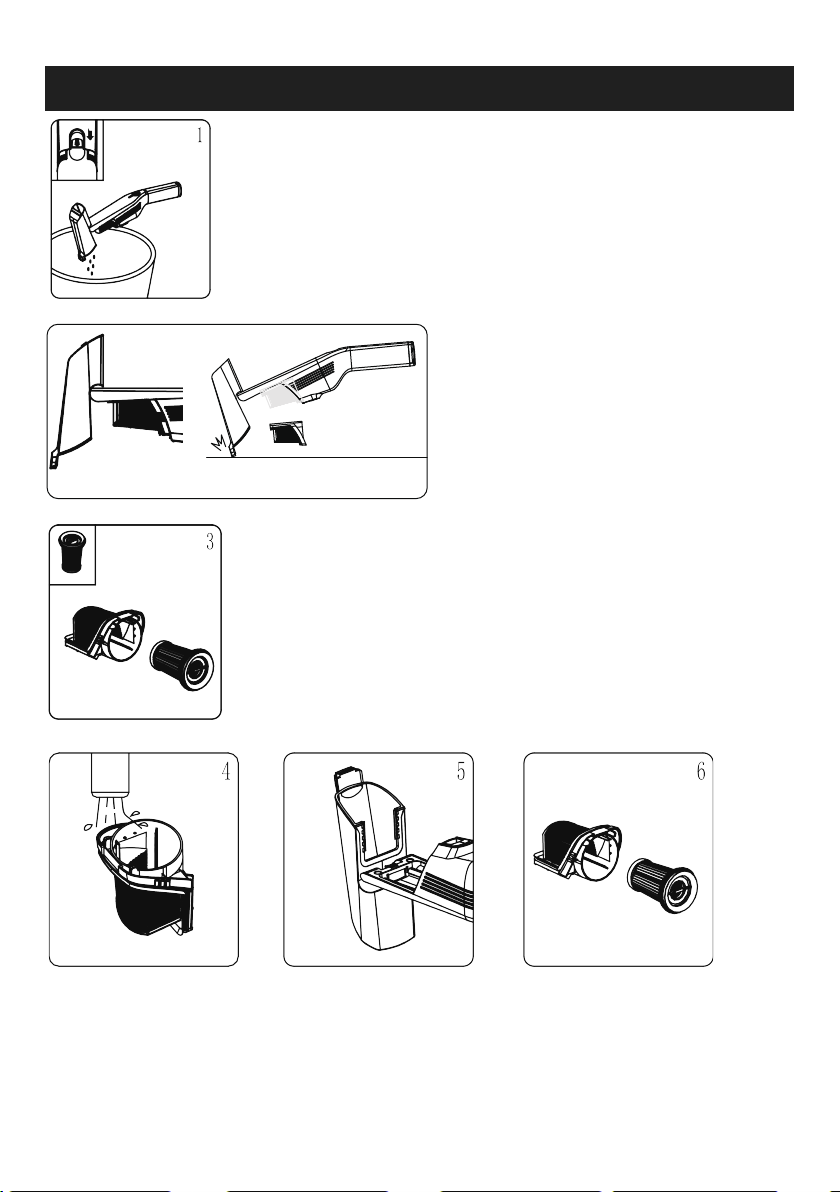 1

3

4

5

6