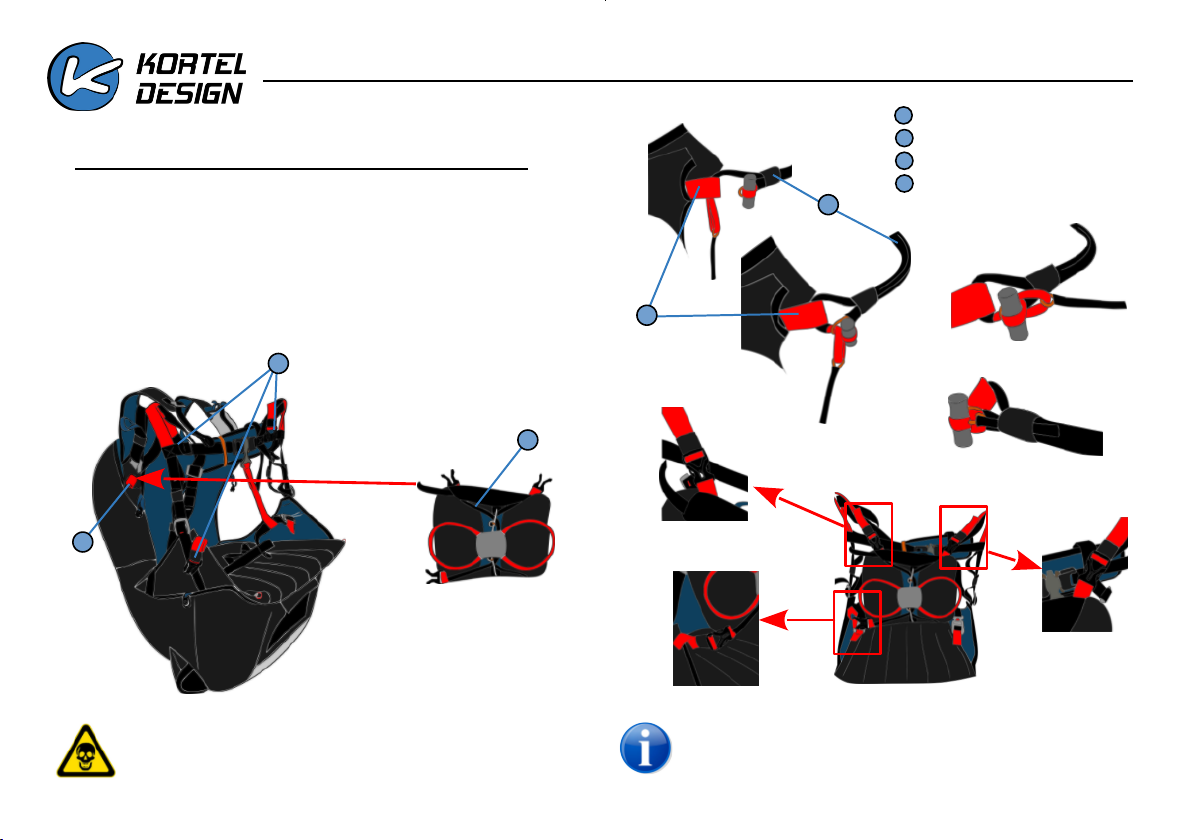 KORTEL DESIGN