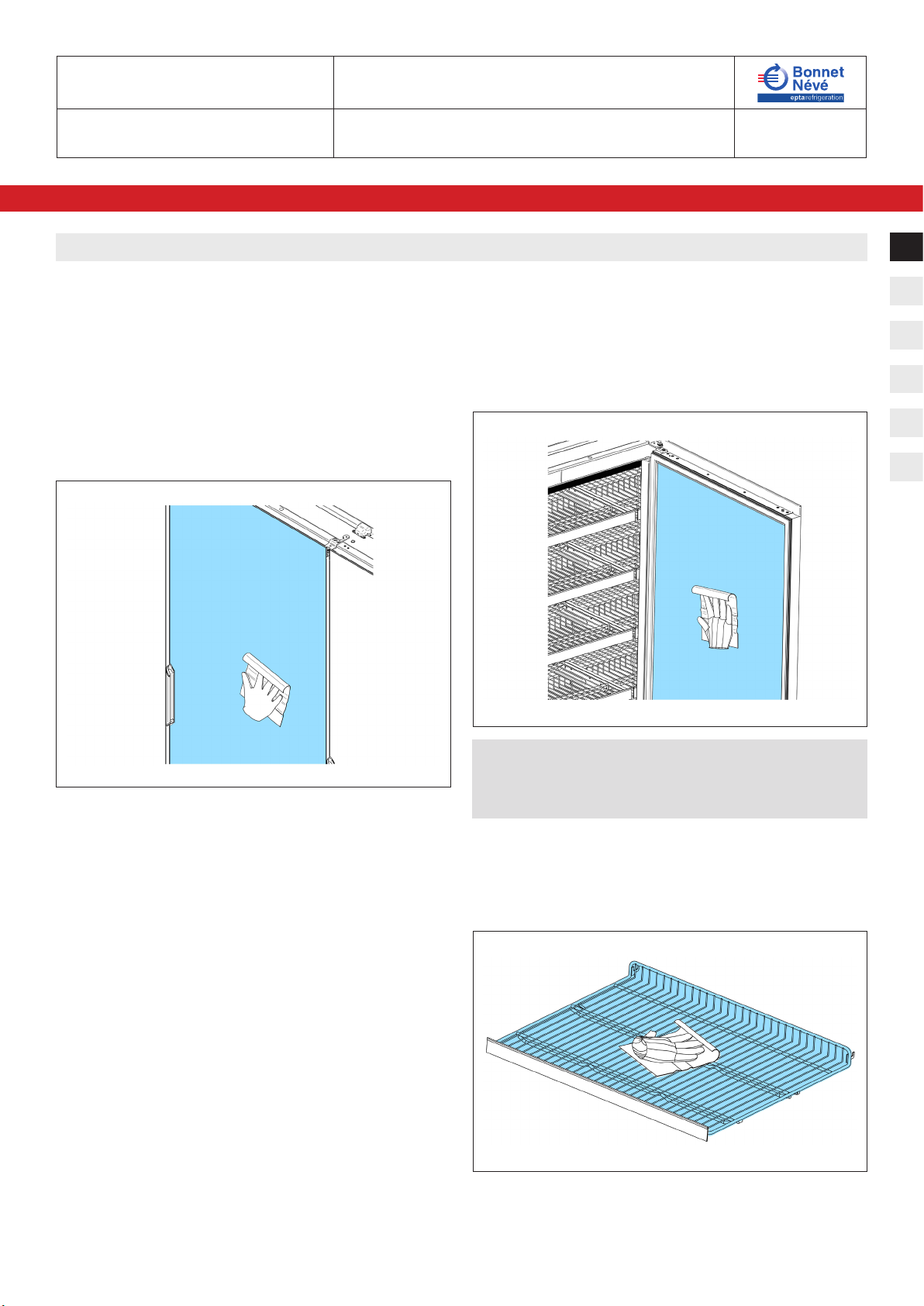 Bonnet Névé
eptarefrigeration