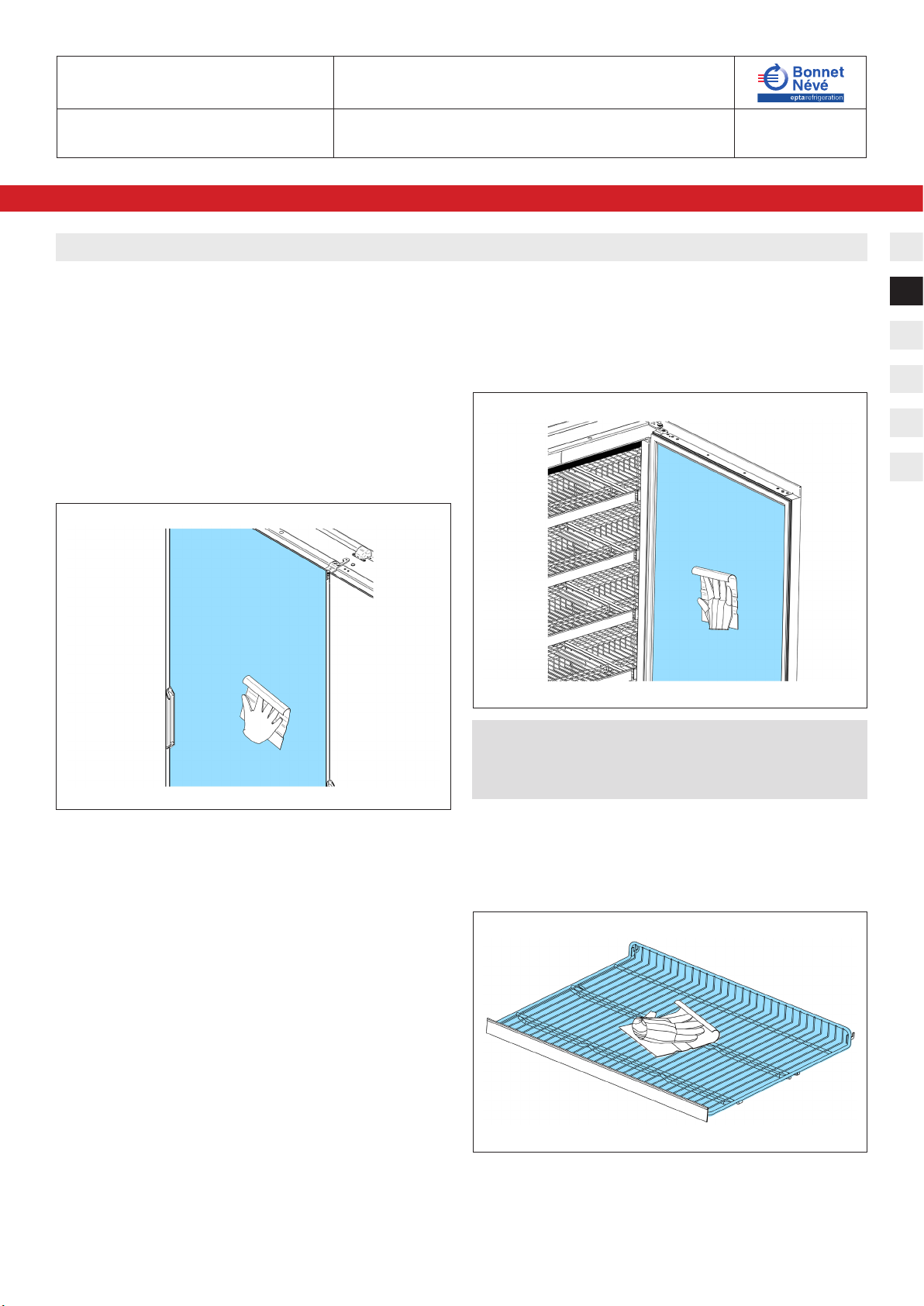 Bonnet Névé
eptarefrigeration