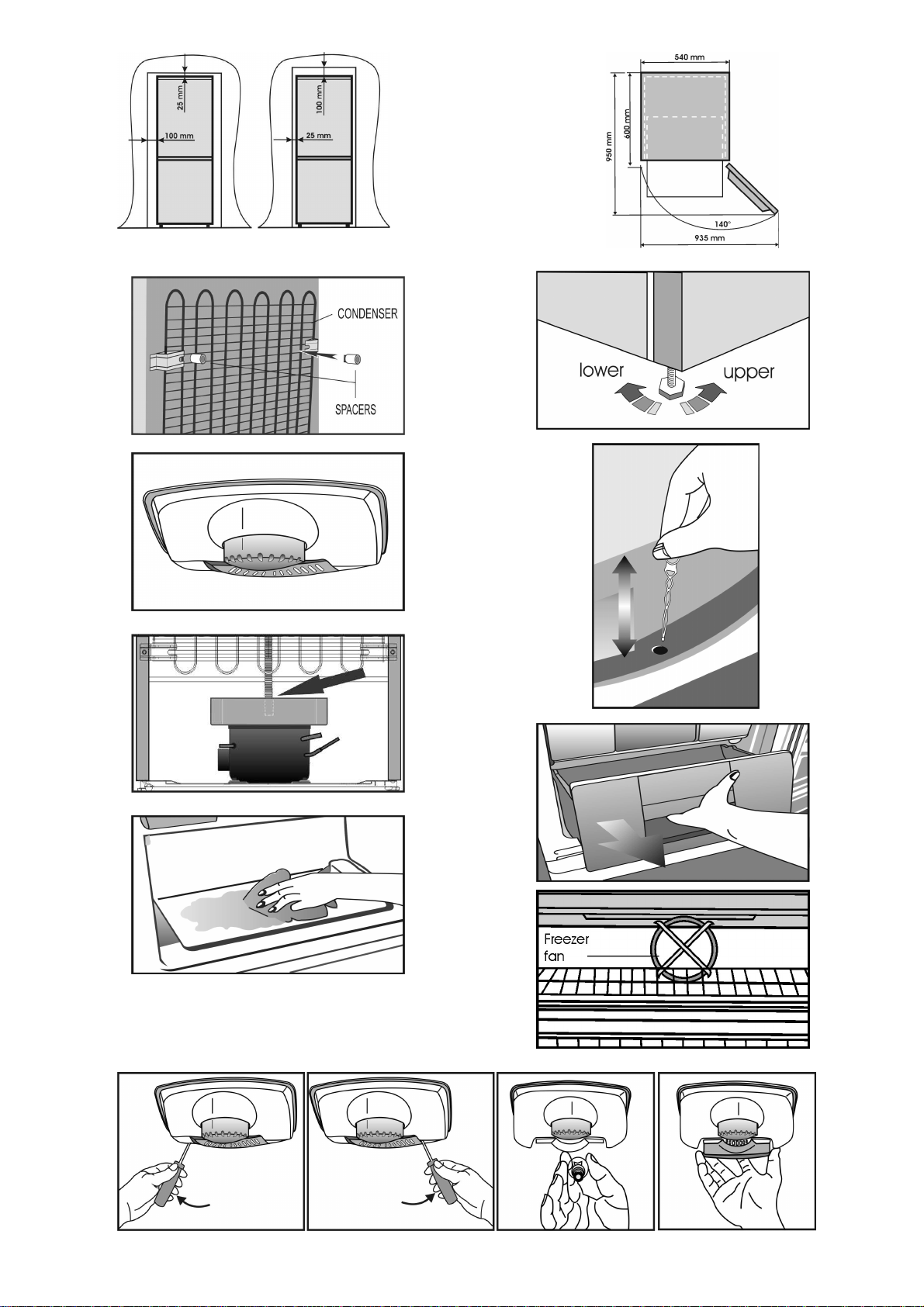 25 mm
100 mm
100 mm
25 mm

540 mm
600 mm
950 mm
140°
935 mm

CONDENSER
SPACERS

lower
upper

Freezer
fan