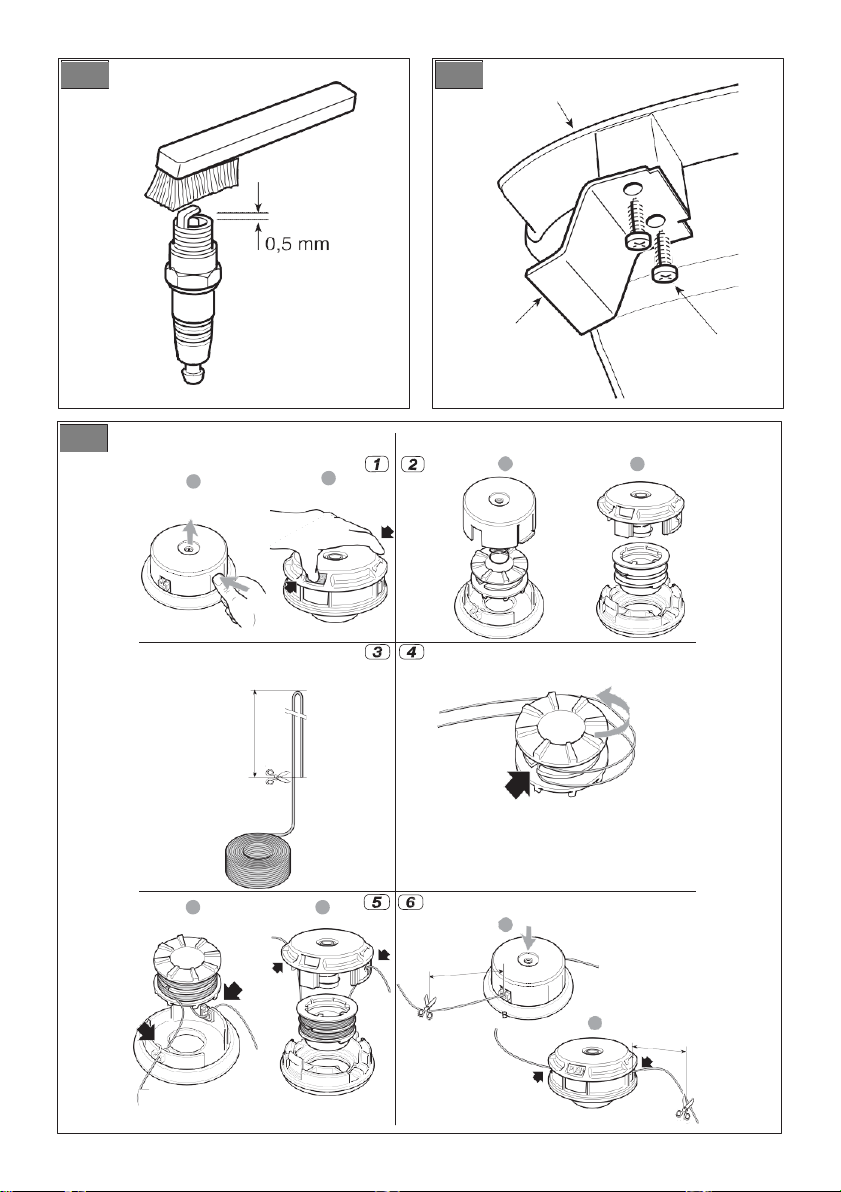 0,5 mm

1

2

3

4

5

6