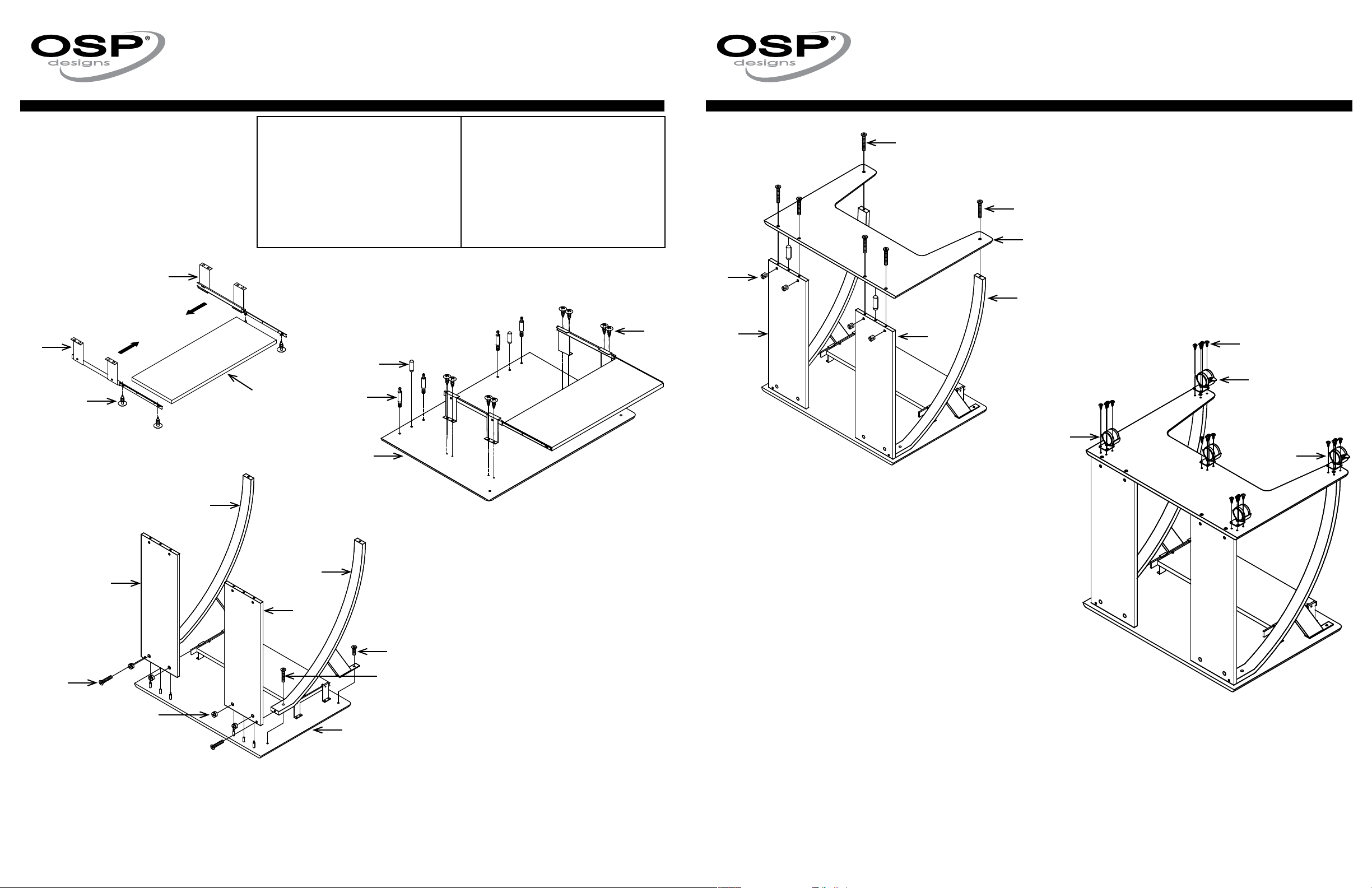 OSP® designs

OSP® designs