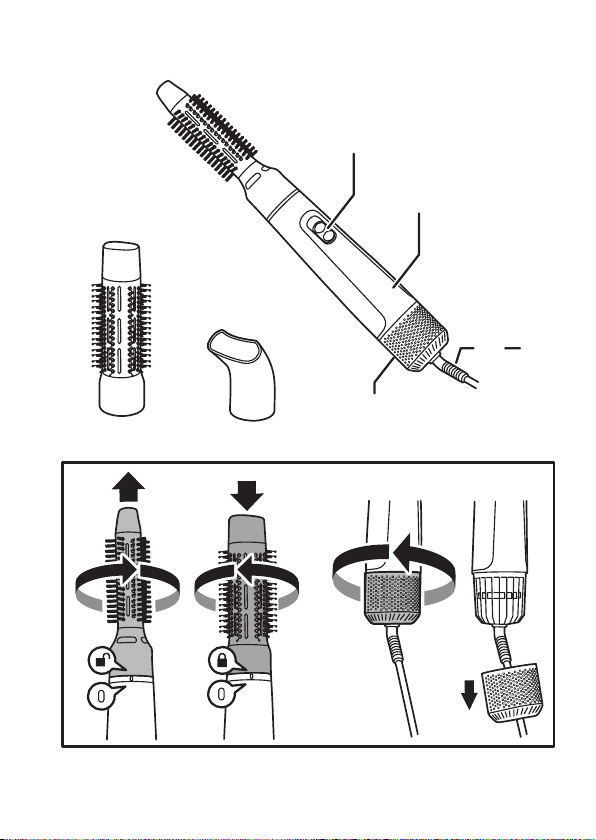 0

0