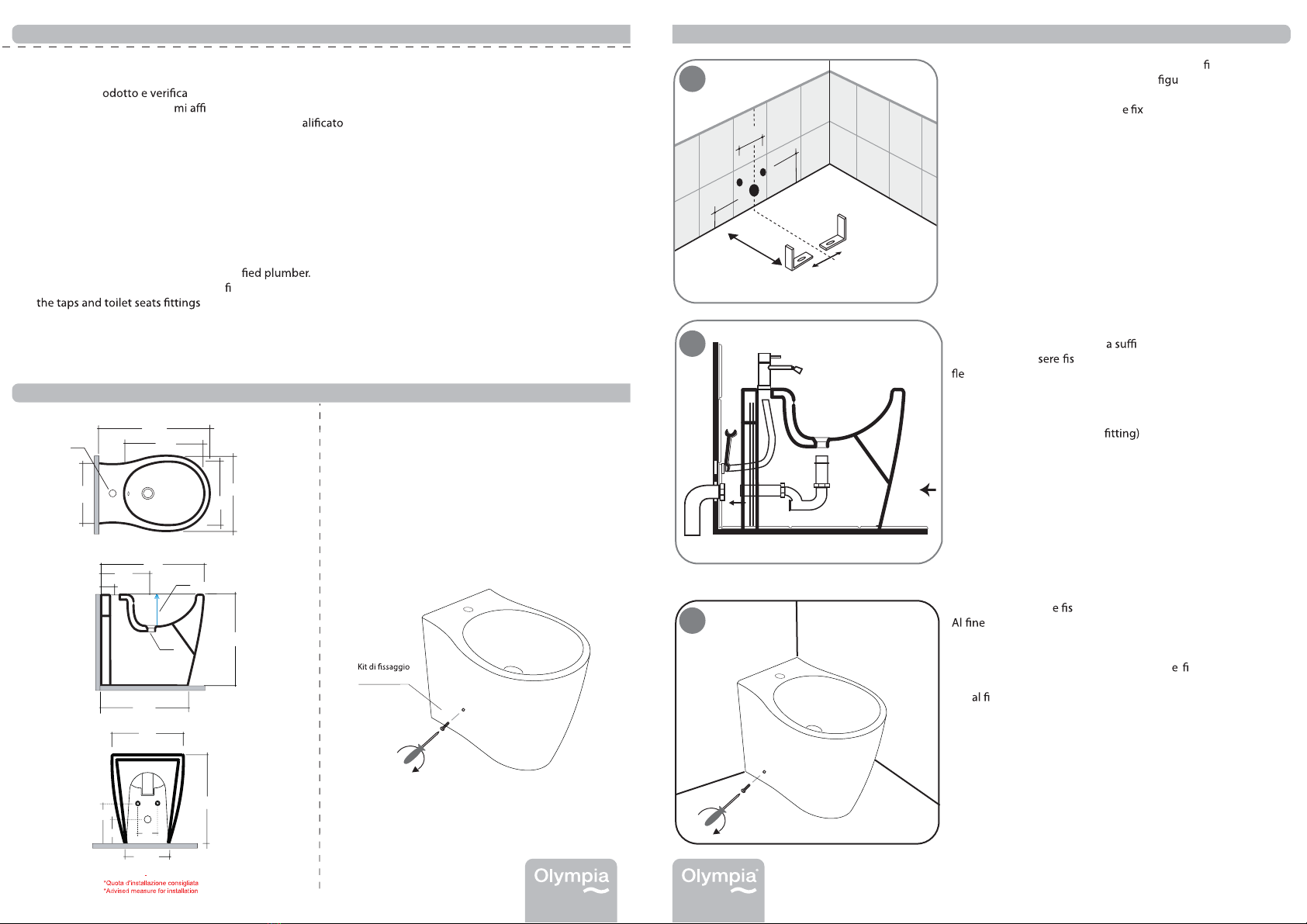 odotto e verifica
mi affi
alificato

fied plumber.
fi
the taps and toilet seats fittings

Kit di fissaggio

*Quota d'installazione consigliata
*Advised measure for installation

Olympia

Olympia

fi
figu
e fix

a suffi
sere fis
fle

fitting)

e fis
Al fine

e fi
al fi