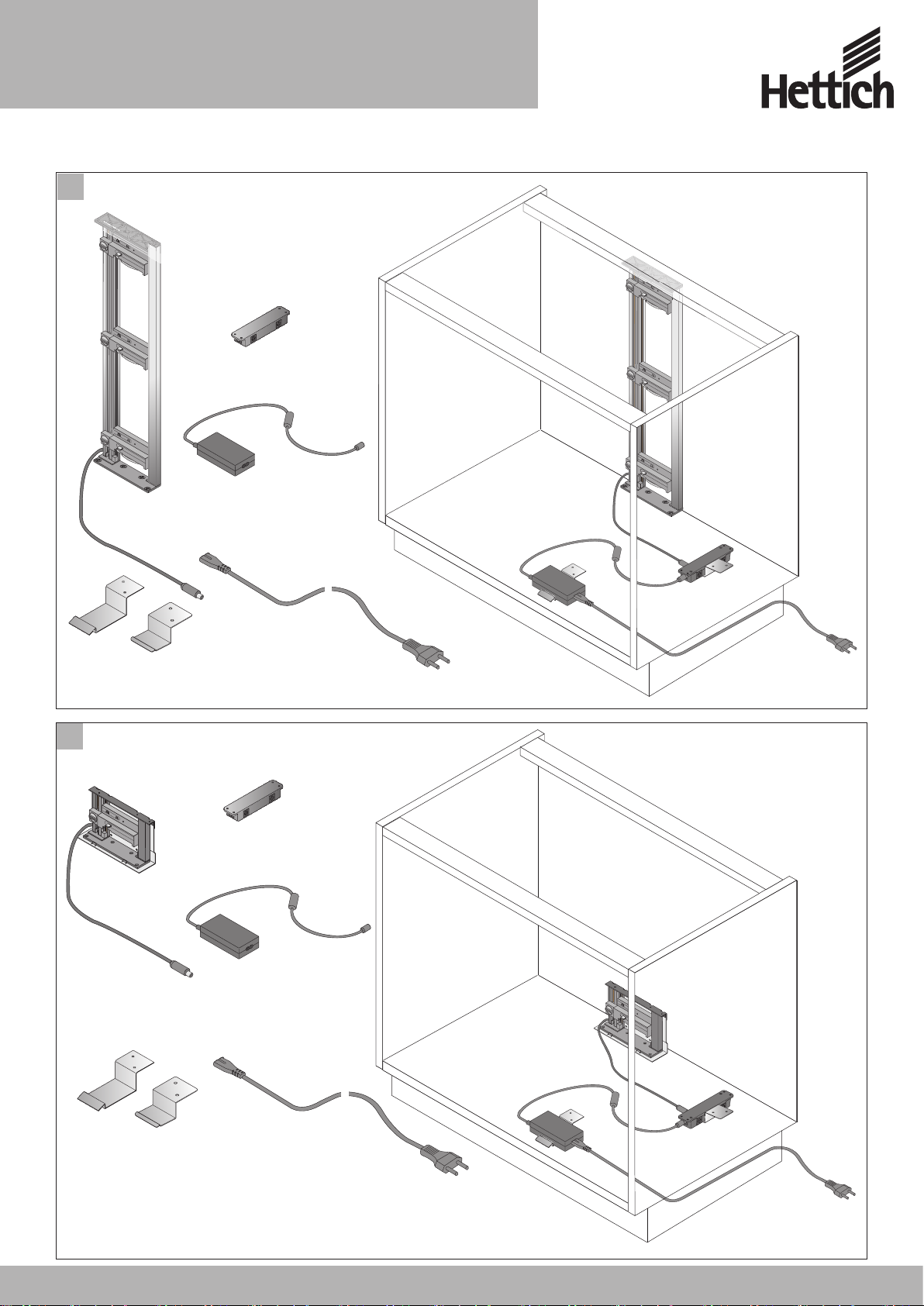 Hettich