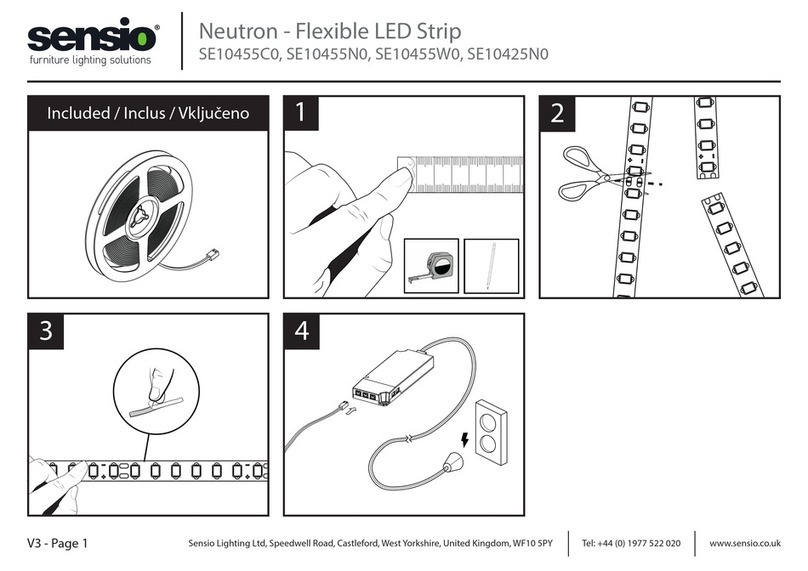 sensio®
furniture lighting solutions

Neutron - Flexible LED Strip
SE10455C0, SE10455N0, SE10455W0, SE10425N0

Included / Inclus / Vključeno

1

2

3

4

V3 - Page 1

Sensio Lighting Ltd, Speedwell Road, Castleford, West Yorkshire, United Kingdom, WF10 5PY

Tel: +44 (0) 1977 522 020

www.sensio.co.uk