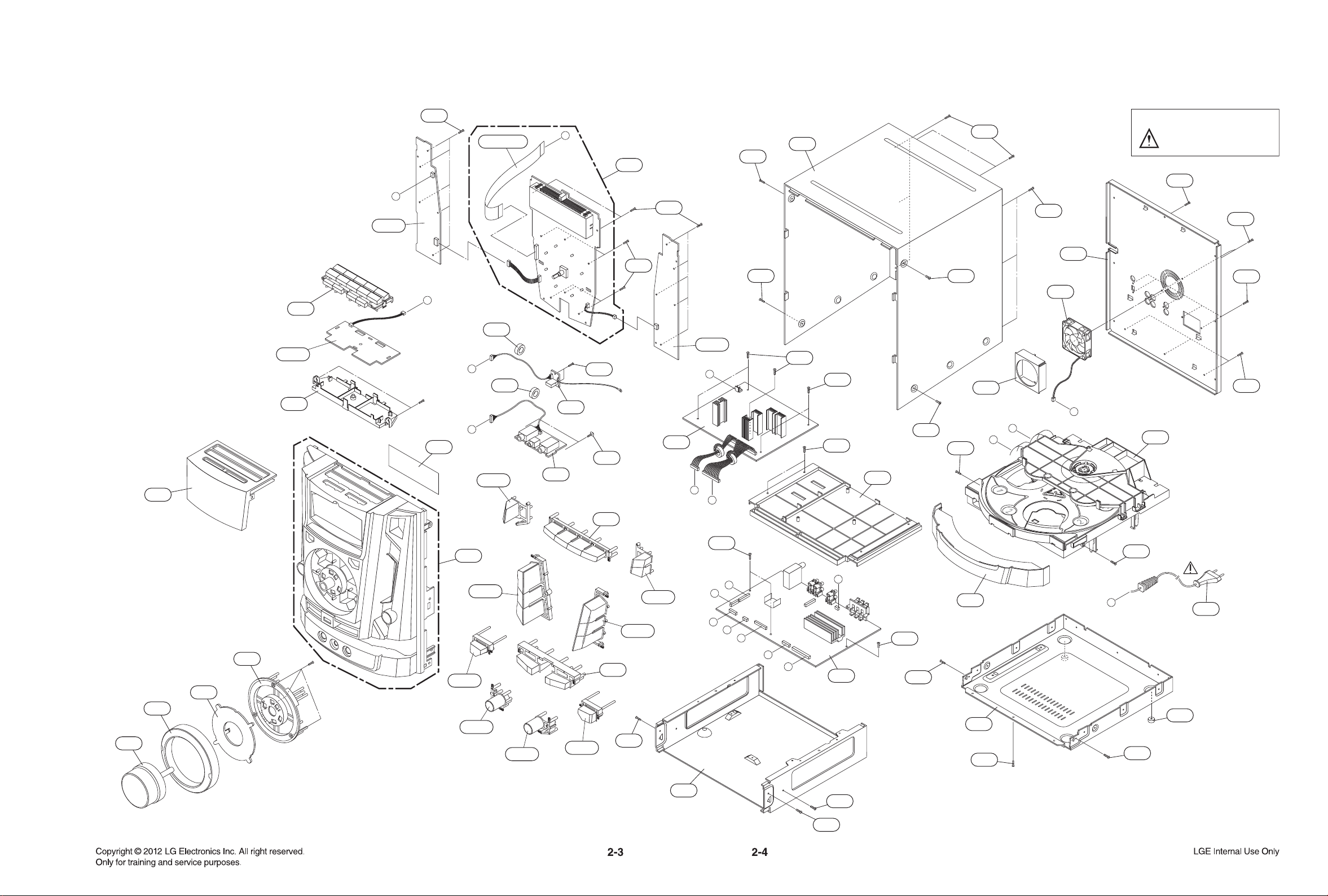 Copyright © 2012 LG Electronics Inc. All right reserved.
Only for training and service purposes.

2-3

2-4

LGE Internal Use Only