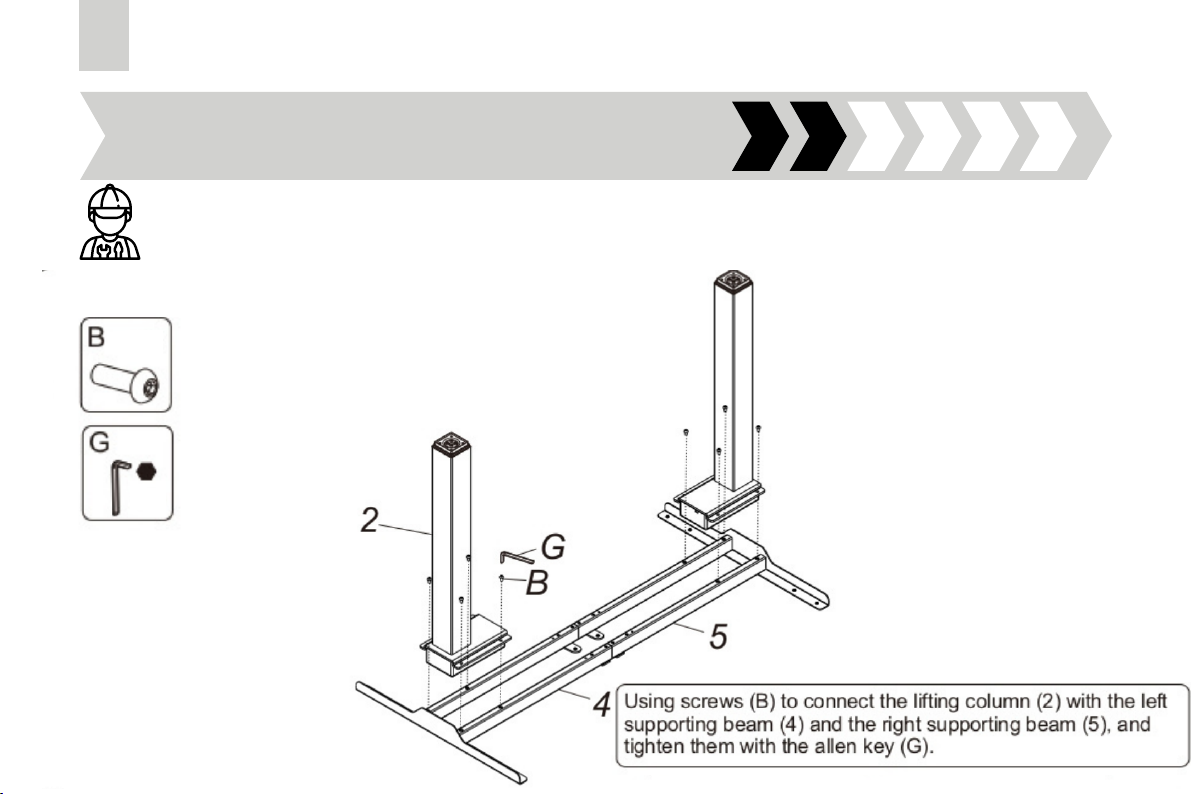 B

G

2

G

B

5

4

Using screws (B) to connect the lifting column (2) with the left supporting beam (4) and the right supporting beam (5), and tighten them with the allen key (G).