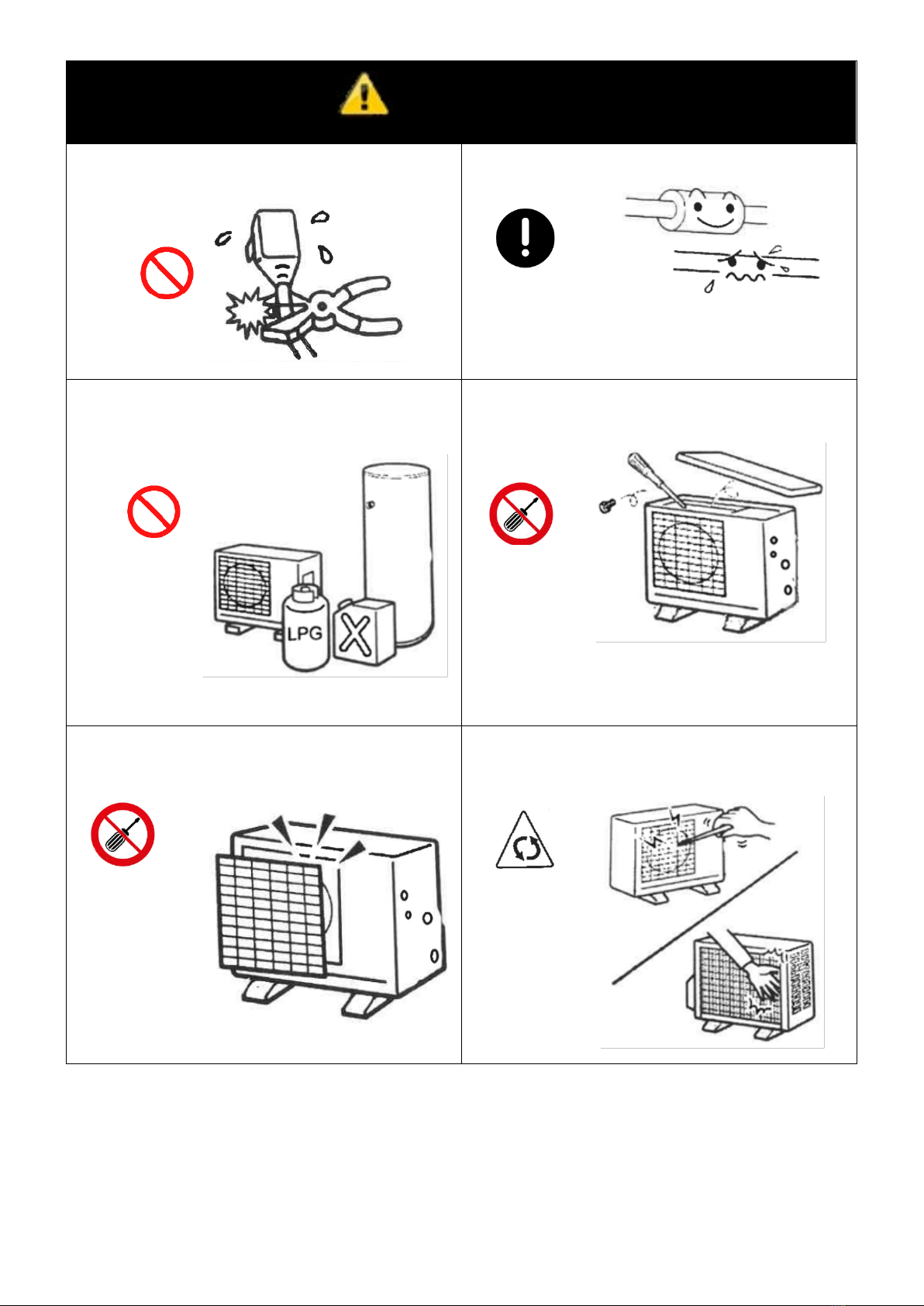 LPG