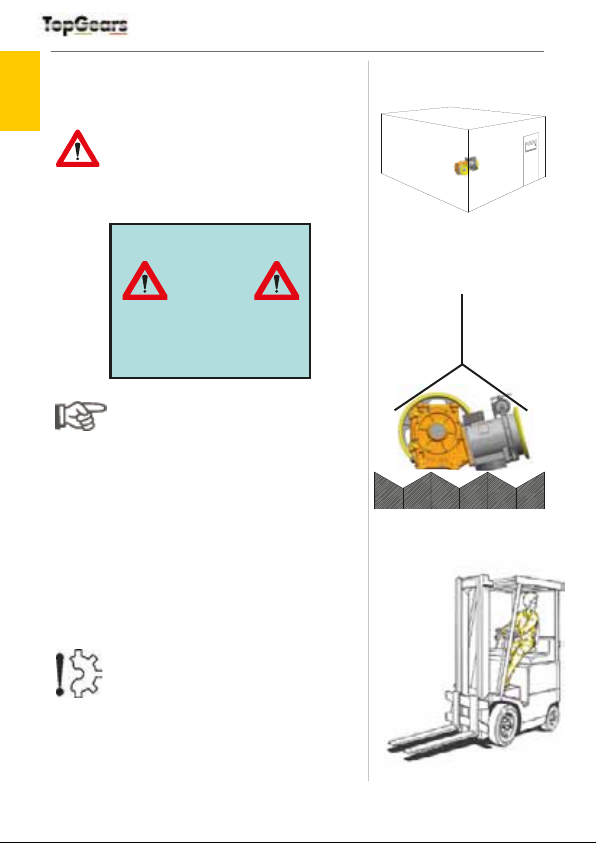 TopGears