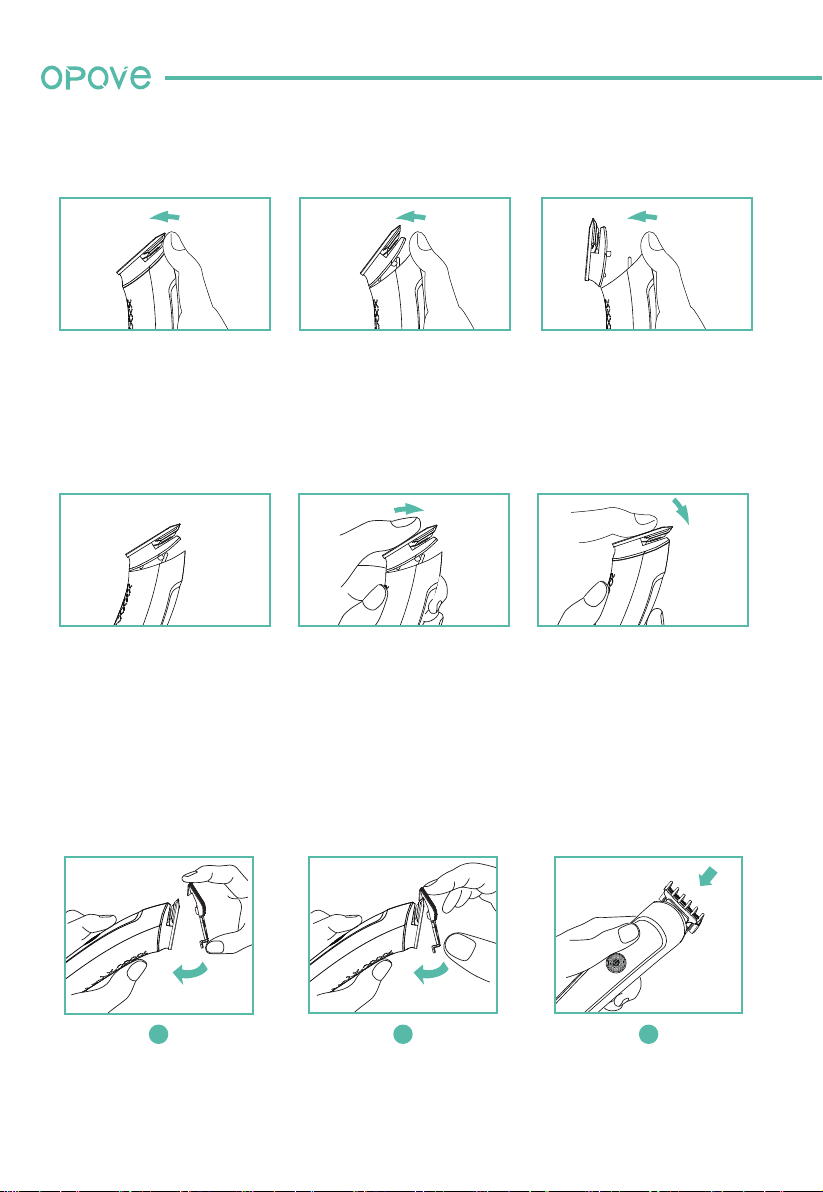 opove