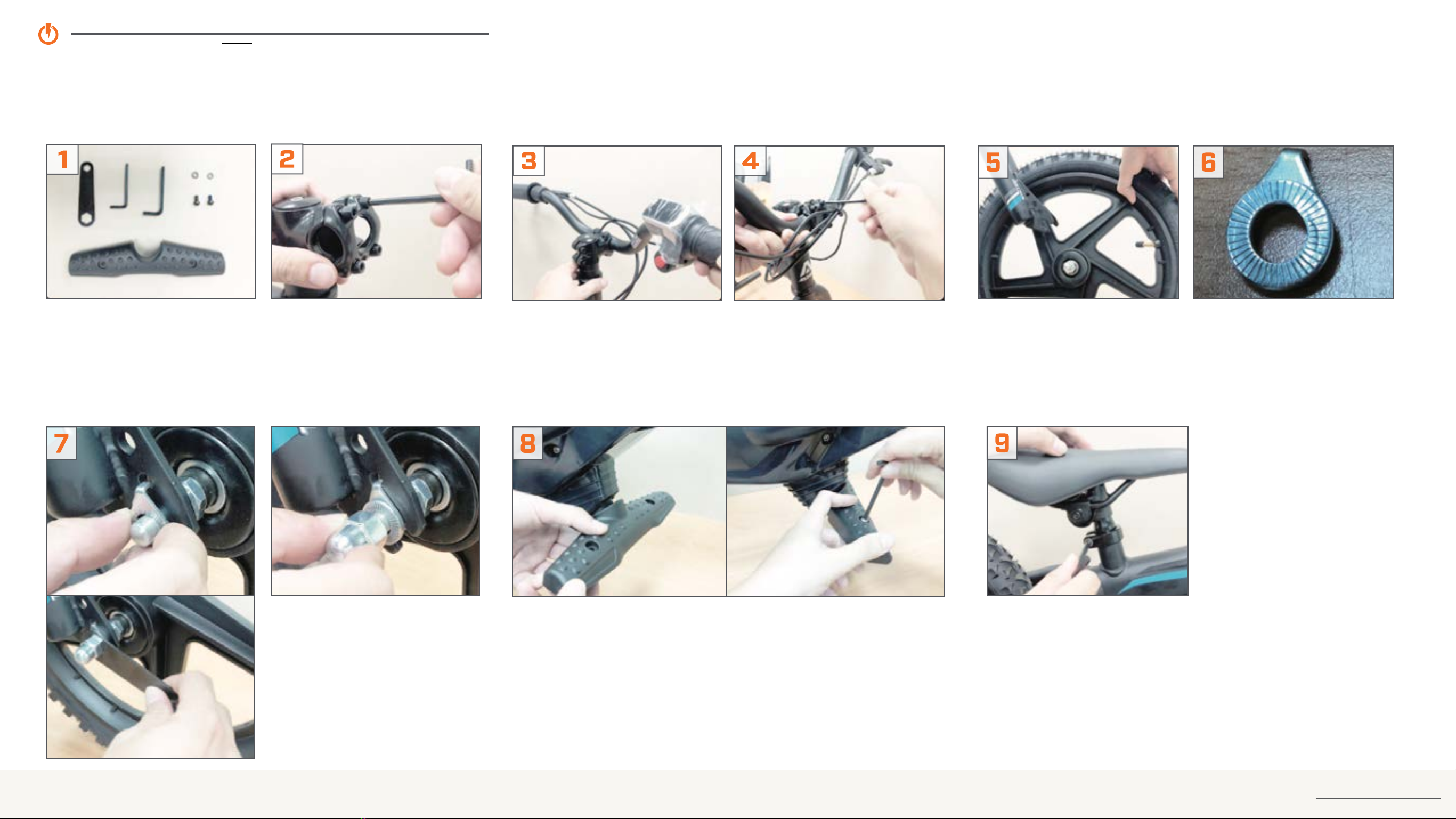 1

2

3

4

5

6

7

8

9