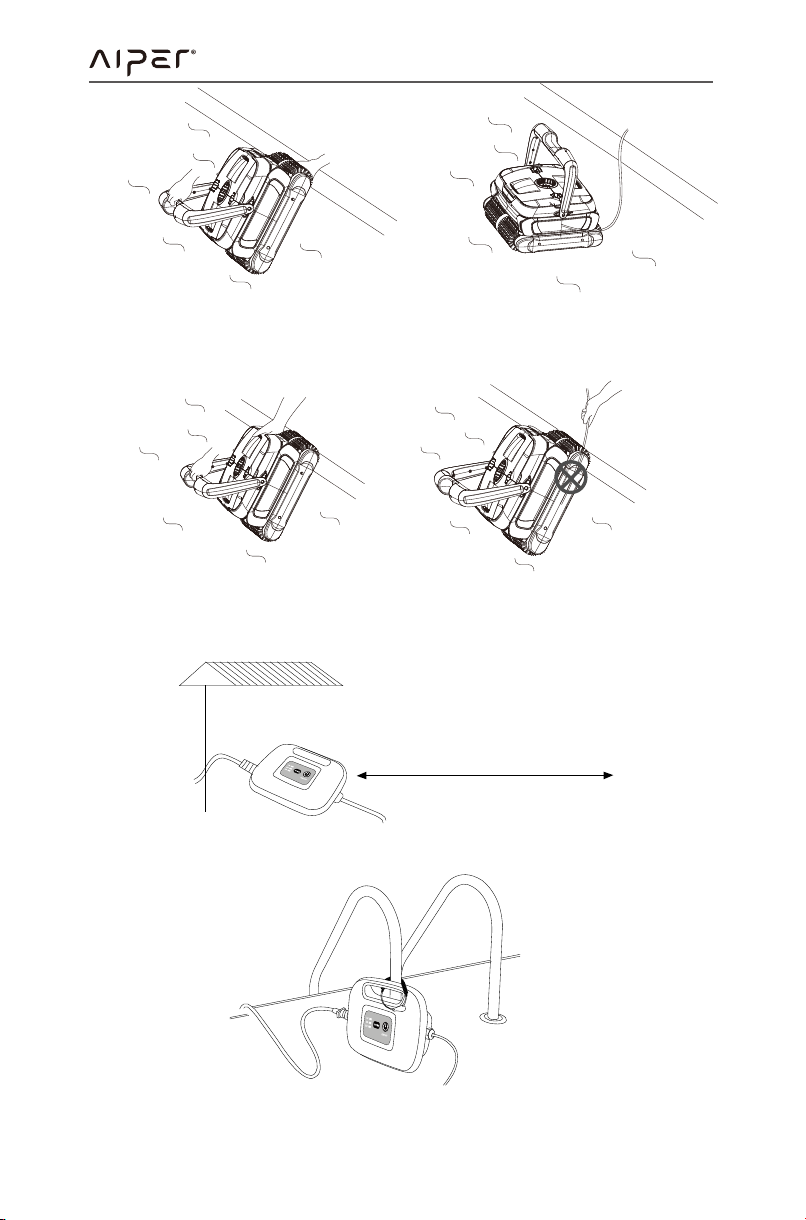 AIPER®