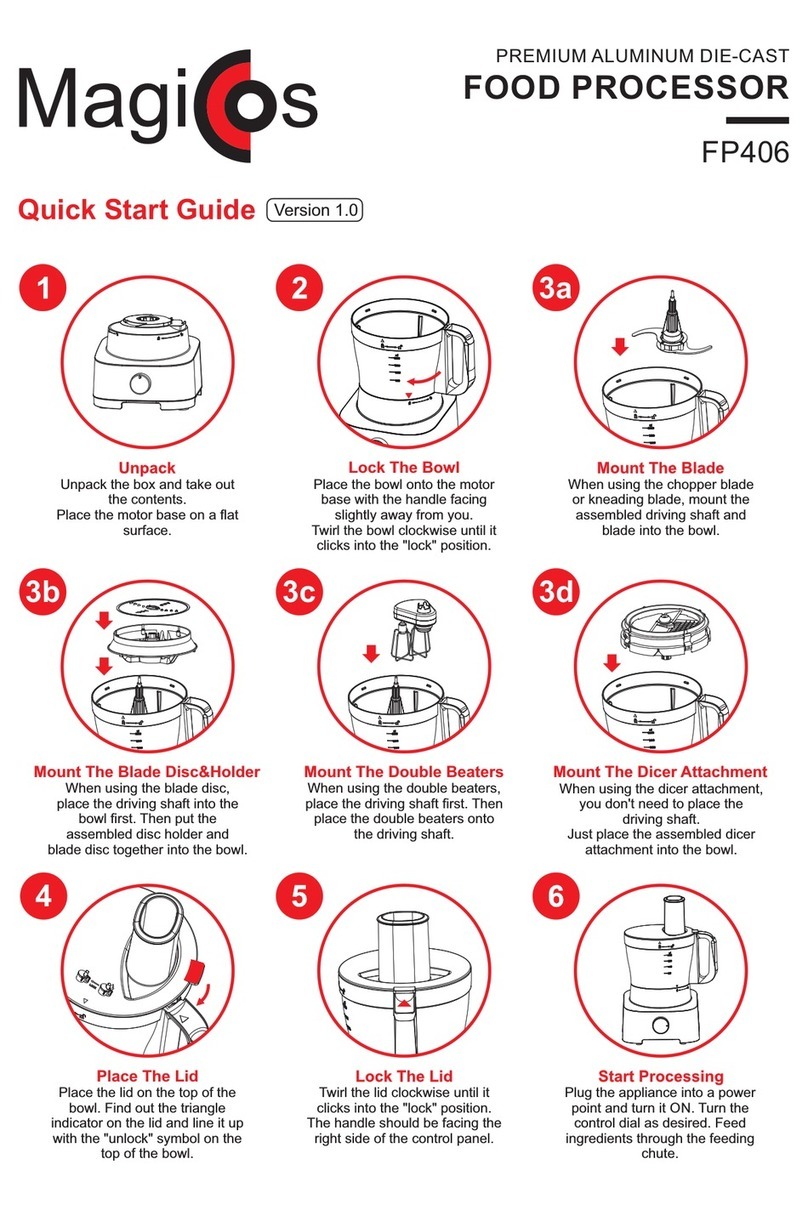 Magicos

PREMIUM ALUMINUM DIE-CAST
FOOD PROCESSOR
FP406

Quick Start Guide Version 1.0

1
Unpack
Unpack the box and take out the contents.
Place the motor base on a flat surface.

2
Lock The Bowl
Place the bowl onto the motor base with the handle facing slightly away from you.
Twirl the bowl clockwise until it clicks into the "lock" position.

3a
Mount The Blade
When using the chopper blade or kneading blade, mount the assembled driving shaft and blade into the bowl.

3b
Mount The Blade Disc&Holder
When using the blade disc, place the driving shaft into the bowl first. Then put the assembled disc holder and blade disc together into the bowl.

3c
Mount The Double Beaters
When using the double beaters, place the driving shaft first. Then place the double beaters onto the driving shaft.

3d
Mount The Dicer Attachment
When using the dicer attachment, you don't need to place the driving shaft.
Just place the assembled dicer attachment into the bowl.

4
Place The Lid
Place the lid on the top of the bowl. Find out the triangle indicator on the lid and line it up with the "unlock" symbol on the top of the bowl.

5
Lock The Lid
Twirl the lid clockwise until it clicks into the "lock" position. The handle should be facing the right side of the control panel.

6
Start Processing
Plug the appliance into a power point and turn it ON. Turn the control dial as desired. Feed ingredients through the feeding chute.